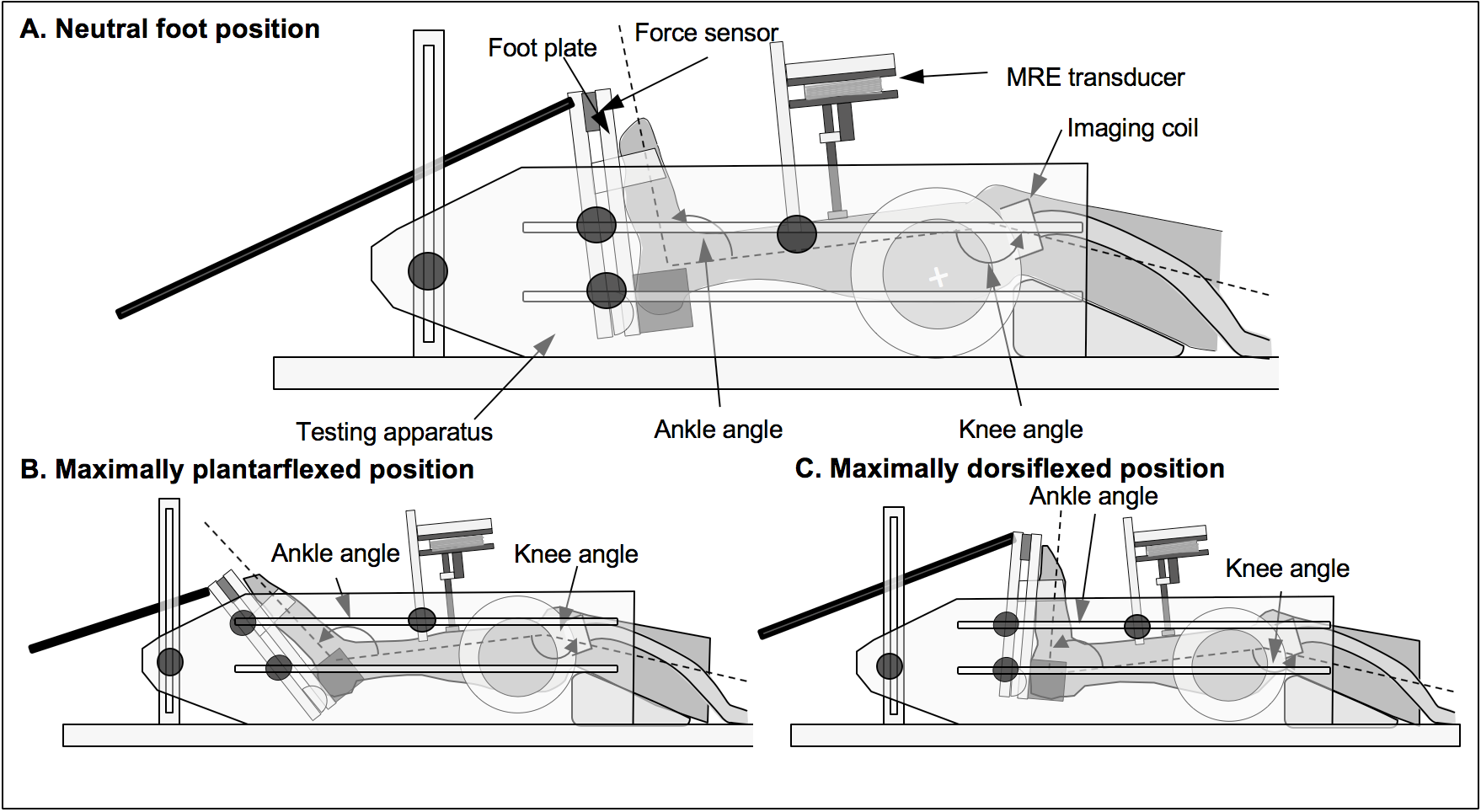 A. Neutral foot position

Foot plate

Force sensor

MRE transducer

Imaging coil

Testing apparatus

Ankle angle

Knee angle

B. Maximally plantarflexed position

Ankle angle

Knee angle

C. Maximally dorsiflexed position

Ankle angle

Knee angle