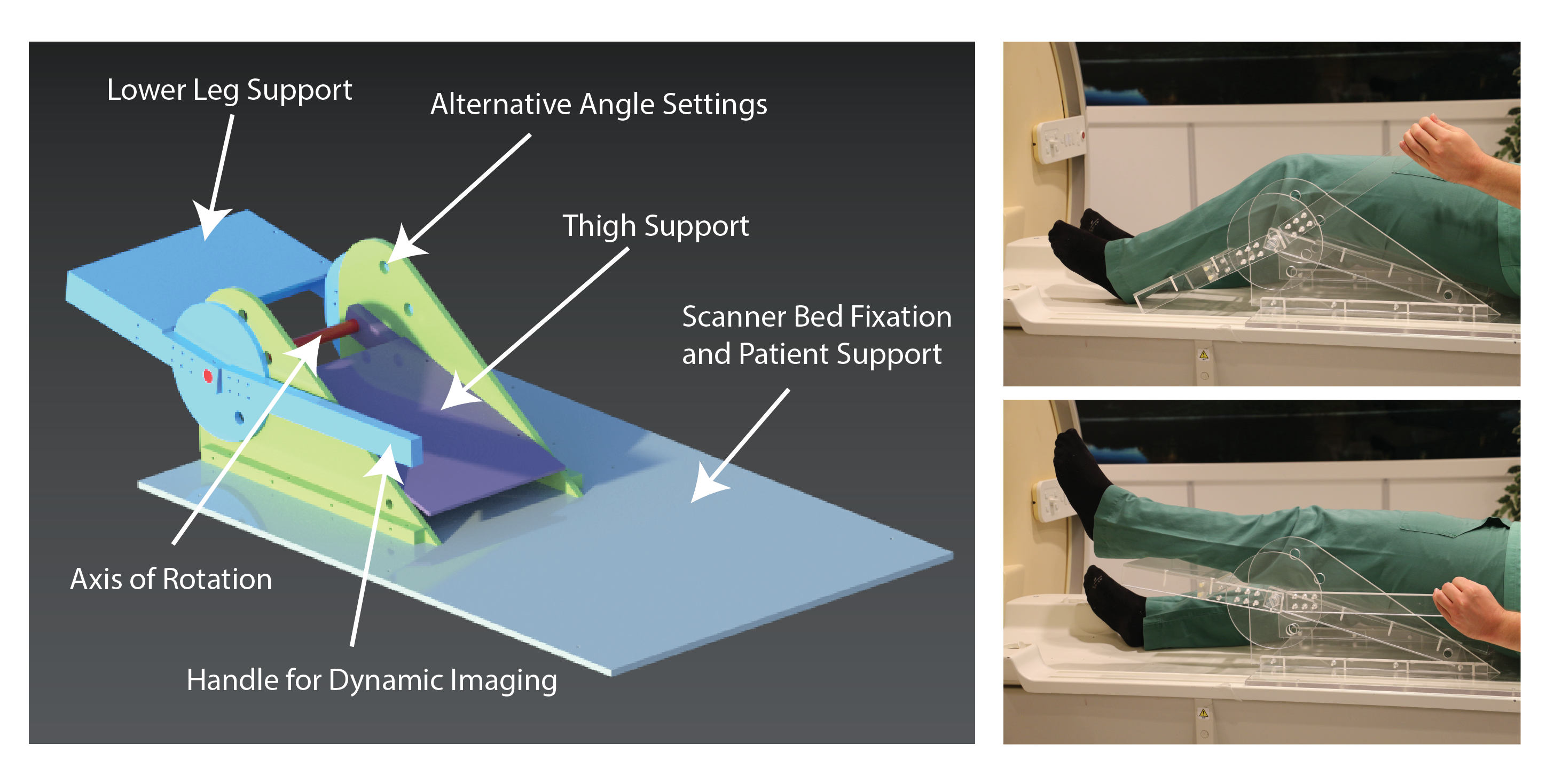 Lower Leg Support

Alternative Angle Settings

Thigh Support

Scanner Bed Fixation and Patient Support

Axis of Rotation

Handle for Dynamic Imaging