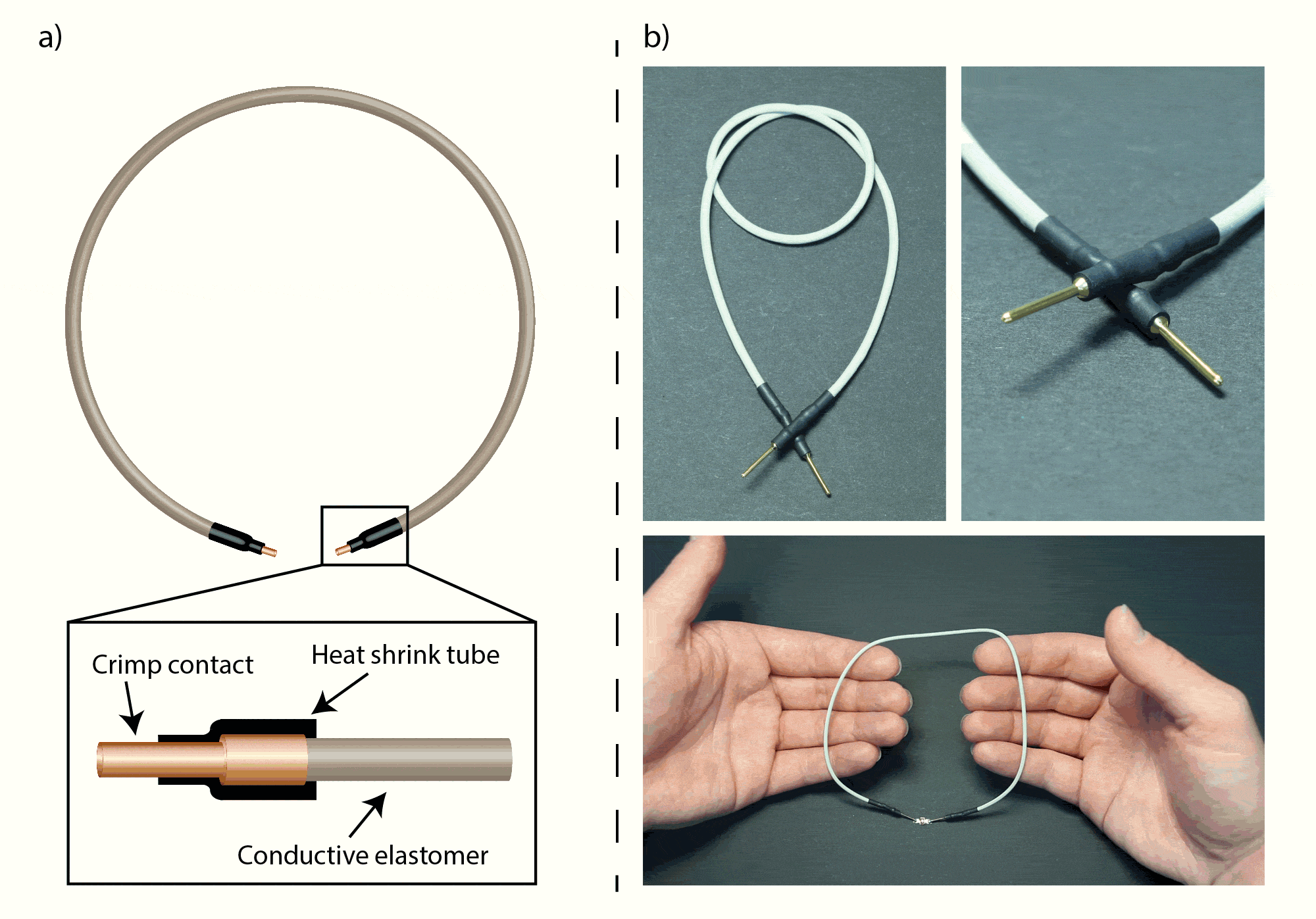 a)

Crimp contact

Heat shrink tube

Conductive elastomer

b)