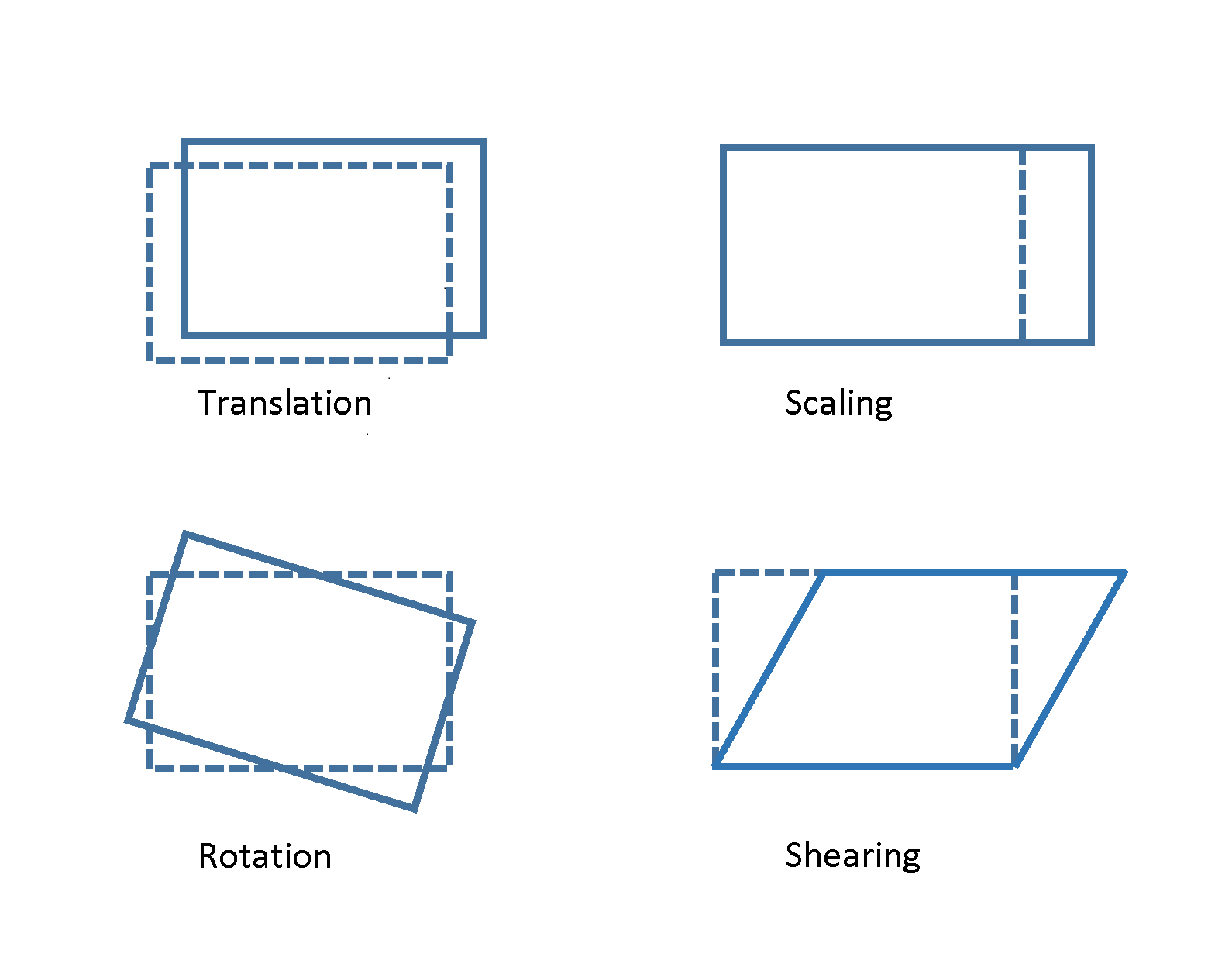 Translation

Scaling

Rotation

Shearing