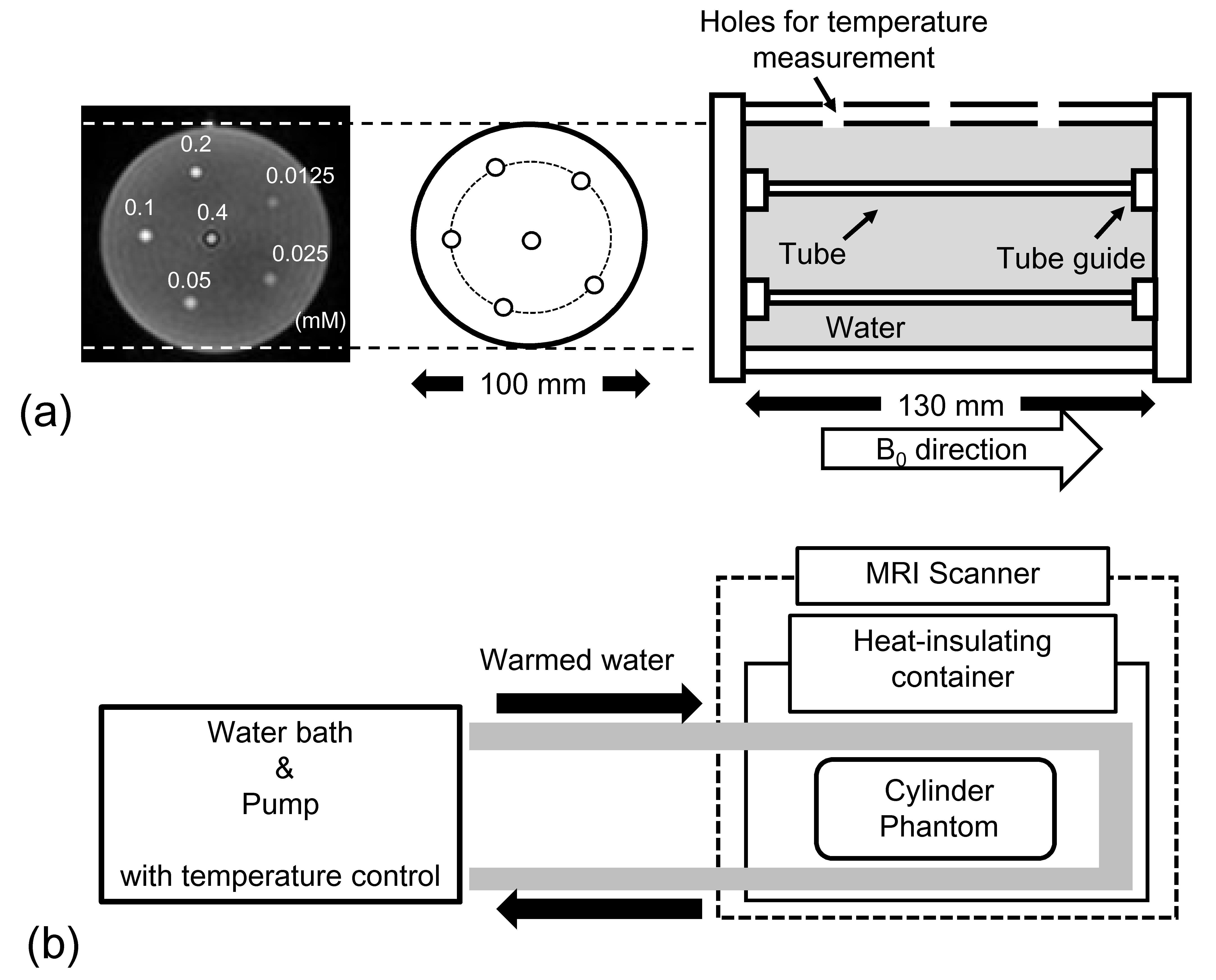 Holes for temperature measurement

0.2
0.0125
0.1
0.4
0.025
0.05
(mM)

Tube
Tube guide
Water

100 mm
130 mm
$B_0$ direction

(a)

MRI Scanner

Heat-insulating container

Warmed water

Water bath
&
Pump

with temperature control

Cylinder Phantom

(b)