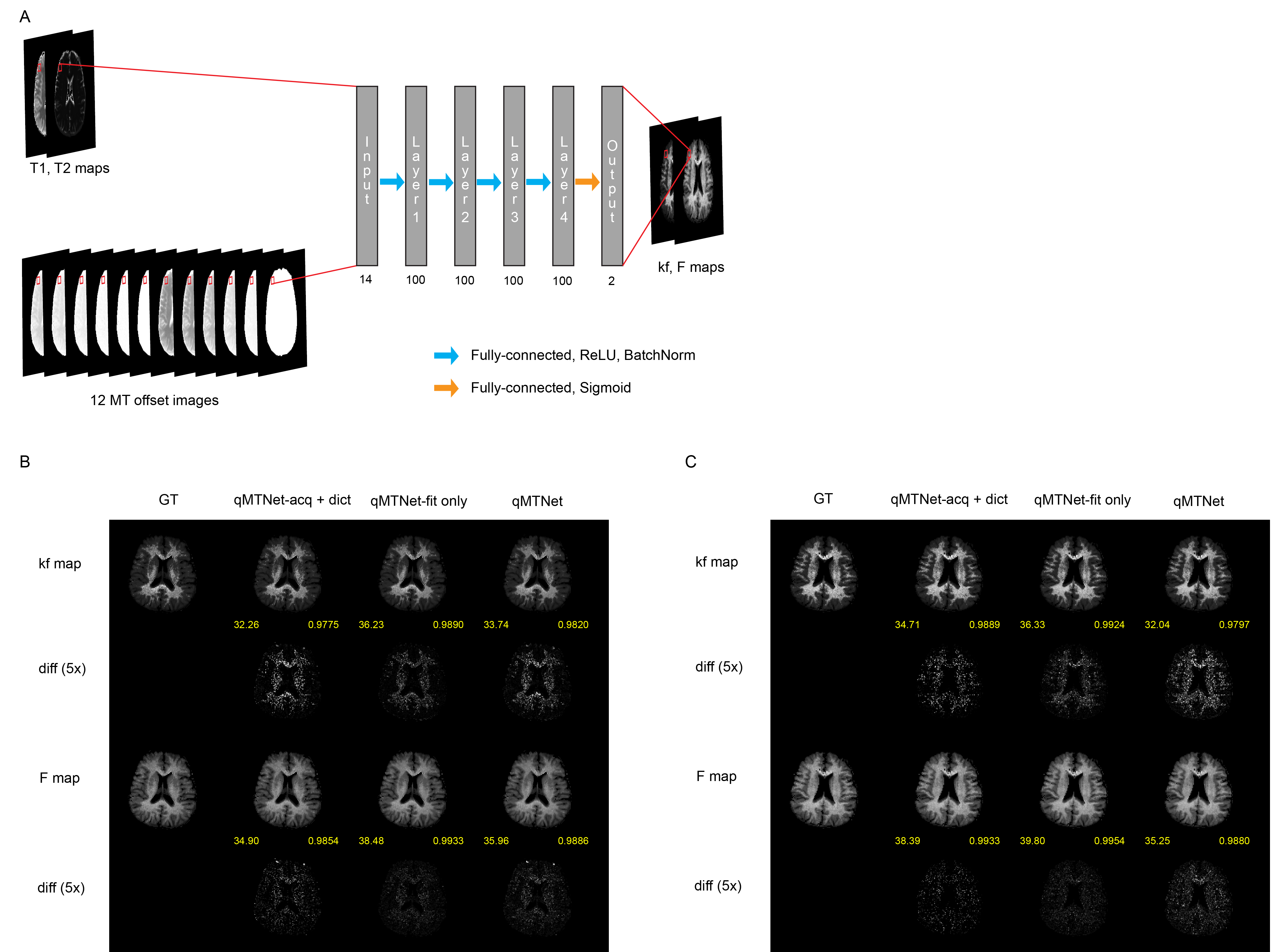 A

T1, T2 maps

12 MT offset images

Input

Layer 1

Layer 2

Layer 3

Layer 4

Output

14 100 100 100 100 2

kf, F maps

Fully-connected, ReLU, BatchNorm

Fully-connected, Sigmoid

B

GT qMTNet-acq + dict qMTNet-fit only qMTNet

kf map

32.26 0.9775 36.23 0.9890 33.74 0.9820

diff (5x)

F map

34.90 0.9854 38.48 0.9933 35.96 0.9886

diff (5x)

C

GT qMTNet-acq + dict qMTNet-fit only qMTNet

kf map

34.71 0.9889 36.33 0.9924 32.04 0.9797

diff (5x)

F map

38.39 0.9933 39.80 0.9954 35.25 0.9880

diff (5x)