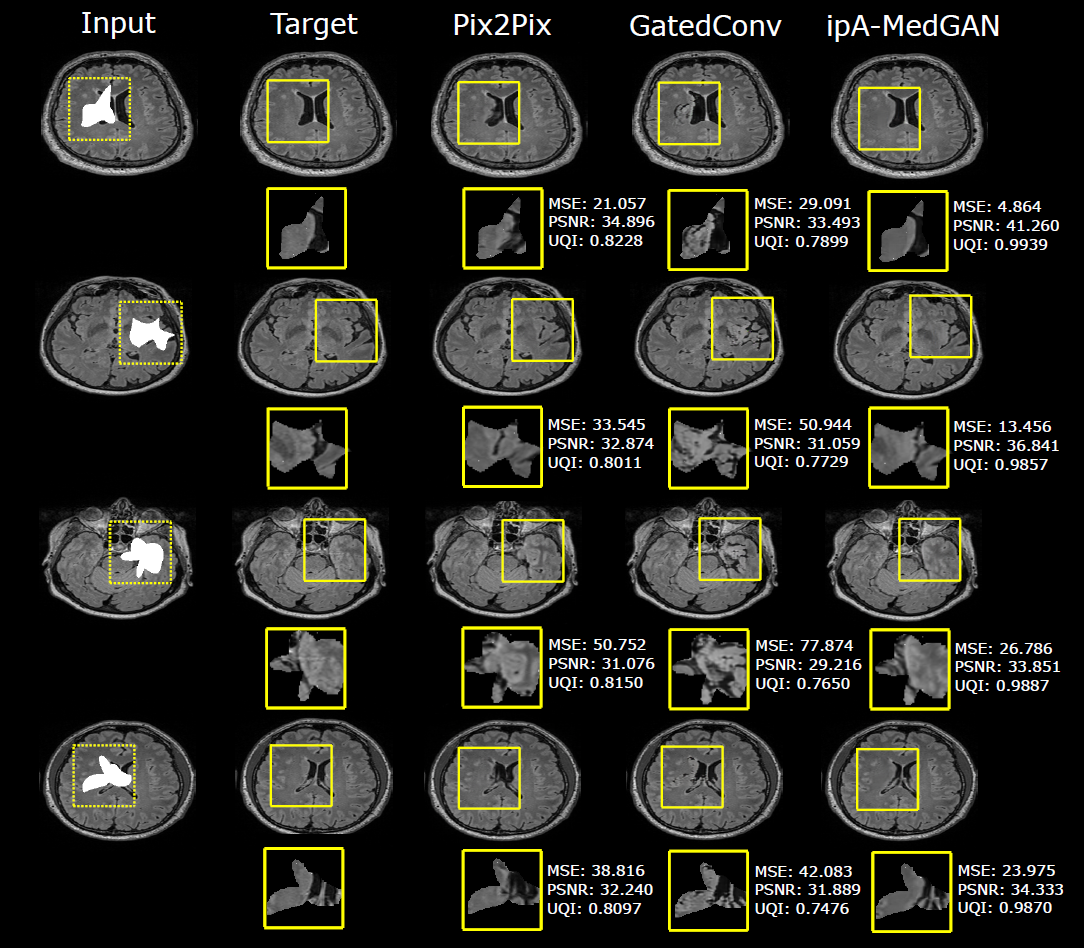 Input Target Pix2Pix GatedConv ipA-MedGAN

MSE: 21.057
PSNR: 34.896
UQI: 0.8228

MSE: 29.091
PSNR: 33.493
UQI: 0.7899

MSE: 4.864
PSNR: 41.260
UQI: 0.9939

MSE: 33.545
PSNR: 32.874
UQI: 0.8011

MSE: 50.944
PSNR: 31.059
UQI: 0.7729

MSE: 13.456
PSNR: 36.841
UQI: 0.9857

MSE: 50.752
PSNR: 31.076
UQI: 0.8150

MSE: 77.874
PSNR: 29.216
UQI: 0.7650

MSE: 26.786
PSNR: 33.851
UQI: 0.9887

MSE: 38.816
PSNR: 32.240
UQI: 0.8097

MSE: 42.083
PSNR: 31.889
UQI: 0.7476

MSE: 23.975
PSNR: 34.333
UQI: 0.9870