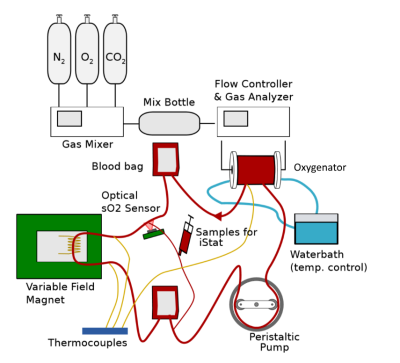 $N_2$
$O_2$
$CO_2$

Flow Controller & Gas Analyzer

Mix Bottle

Gas Mixer

Blood bag

Oxygenator

Optical sO2 Sensor

Samples for iStat

Waterbath (temp. control)

Variable Field Magnet

Thermocouples

Peristaltic Pump