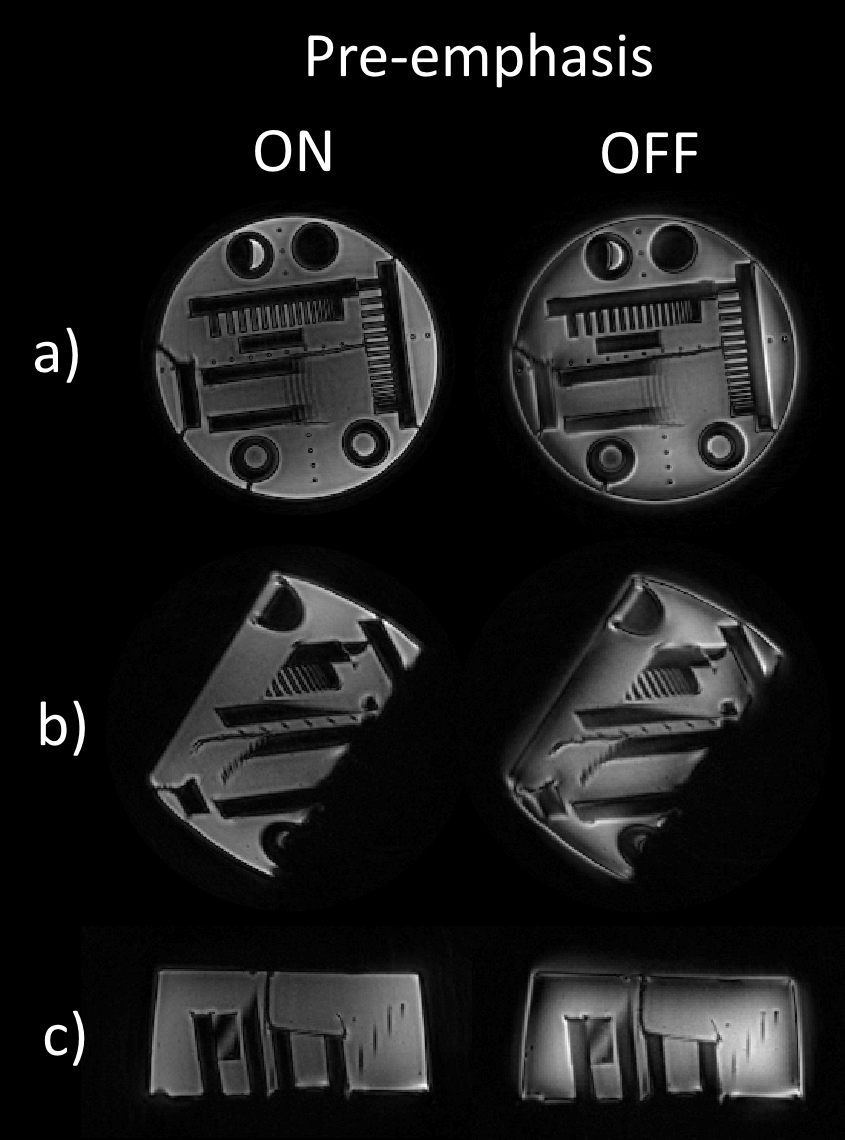 Pre-emphasis

ON

OFF

a)

b)

c)