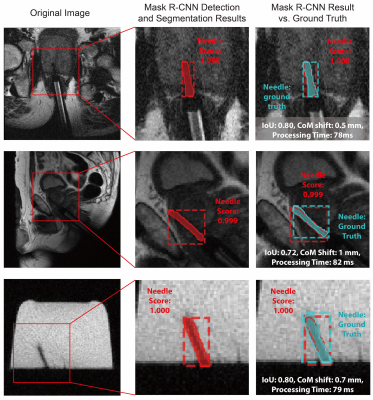 Original Image

Mask R-CNN Detection and Segmentation Results

Mask R-CNN Result vs. Ground Truth

Needle Score: 1.000

Needle Score: 1.000

Needle: ground truth

IoU: 0.80, CoM shift: 0.5 mm, Processing Time: 78ms

Needle Score: 0.999

Needle Score: 0.999

Needle: Ground Truth

IoU: 0.72, CoM Shift: 1 mm, Processing Time: 82 ms

Needle Score: 1.000

Needle Score: 1.000

Needle: Ground Truth

IoU: 0.80, CoM shift: 0.7 mm, Processing Time: 79 ms