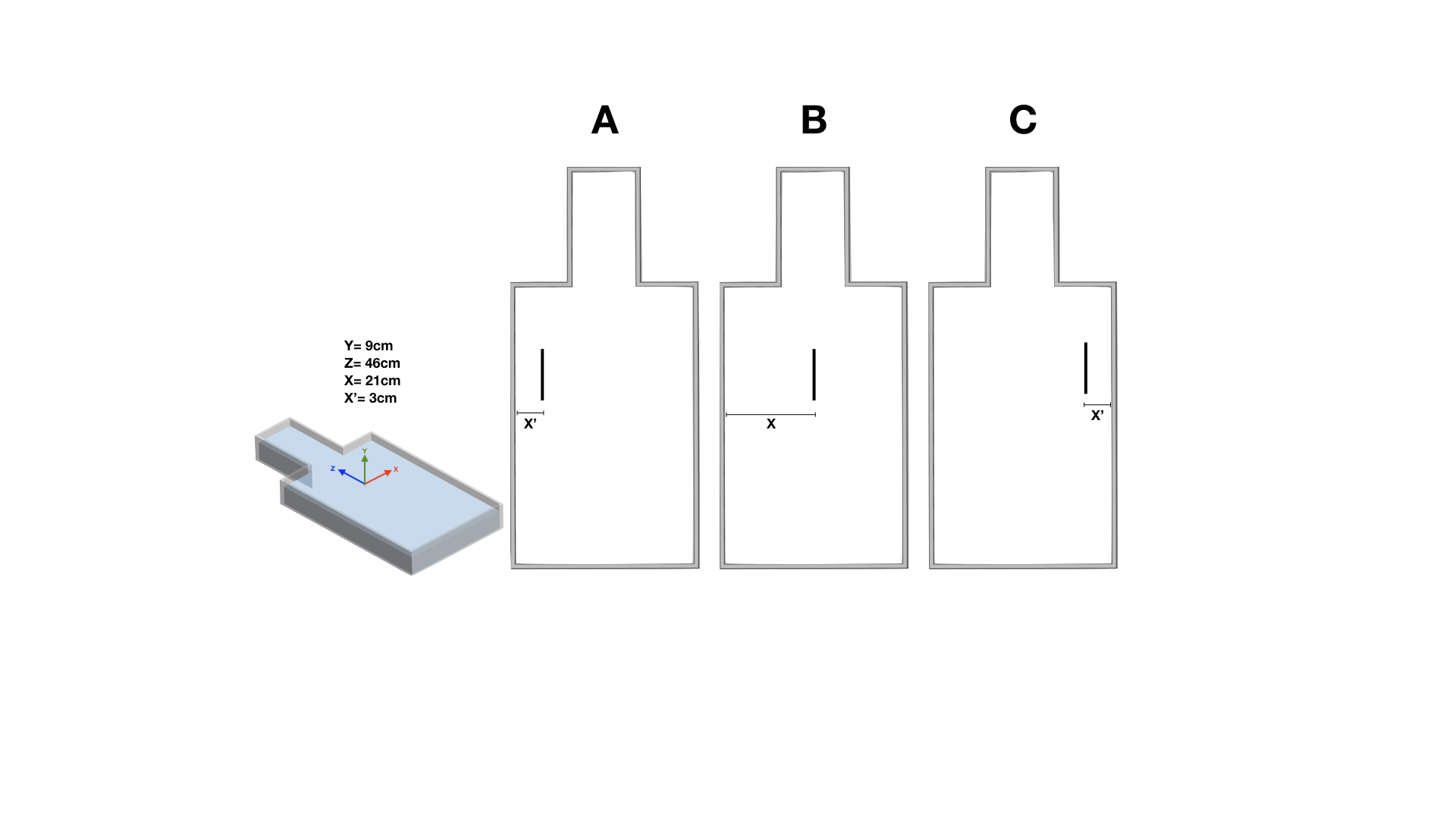 A

B

C

Y= 9cm
Z= 46cm
X= 21cm
X'= 3cm

Y
Z
X

X'

X

X'