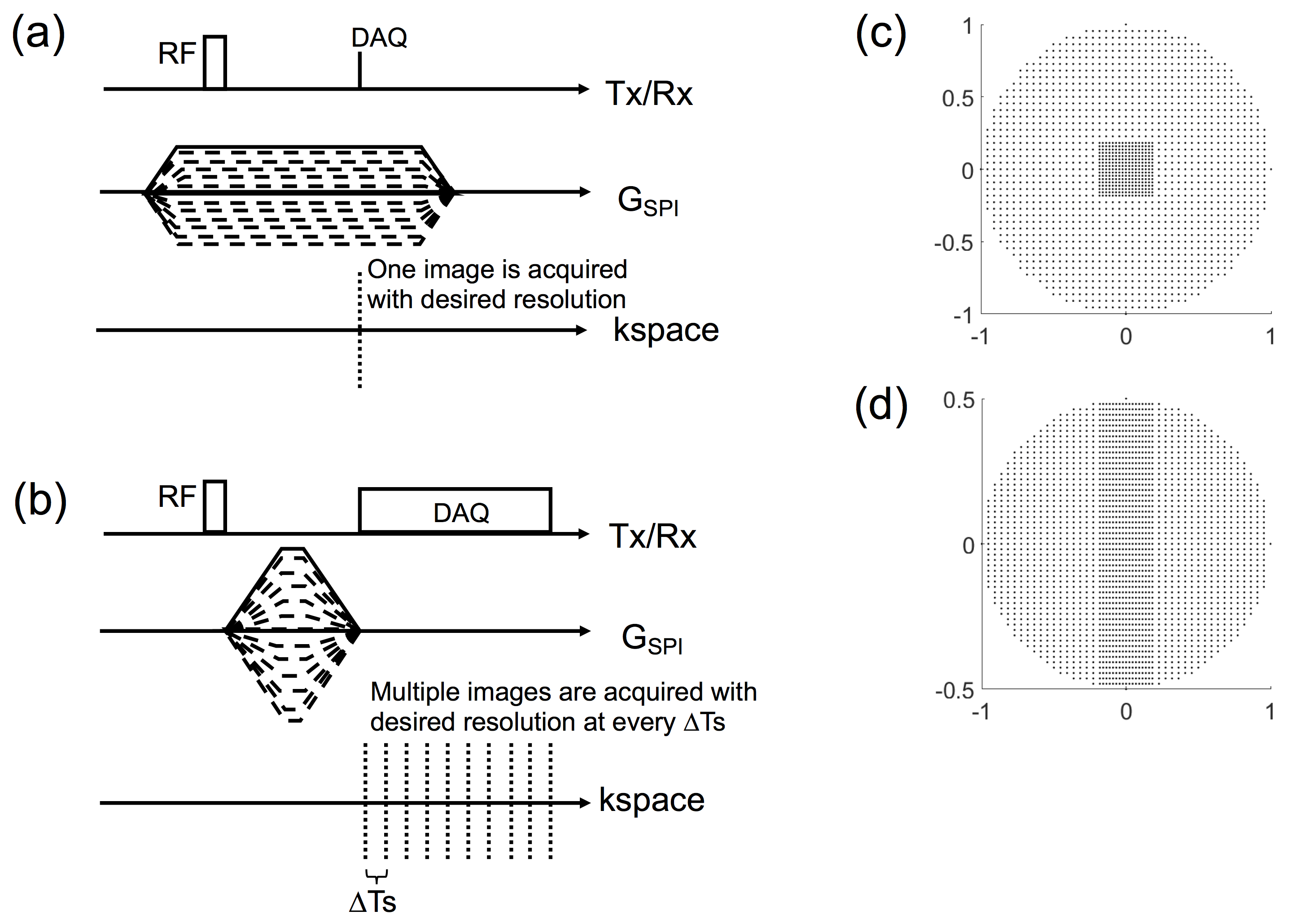 (a)

RF

DAQ

Tx/Rx

$G_{SPI}$

One image is acquired with desired resolution

kspace

(b)

RF

DAQ

Tx/Rx

$G_{SPI}$

Multiple images are acquired with desired resolution at every $\Delta$Ts

kspace

$\Delta$Ts

(c)

1

0.5

0

-0.5

-1

-1

0

1

(d)

0.5

0

-0.5

-1

0

1