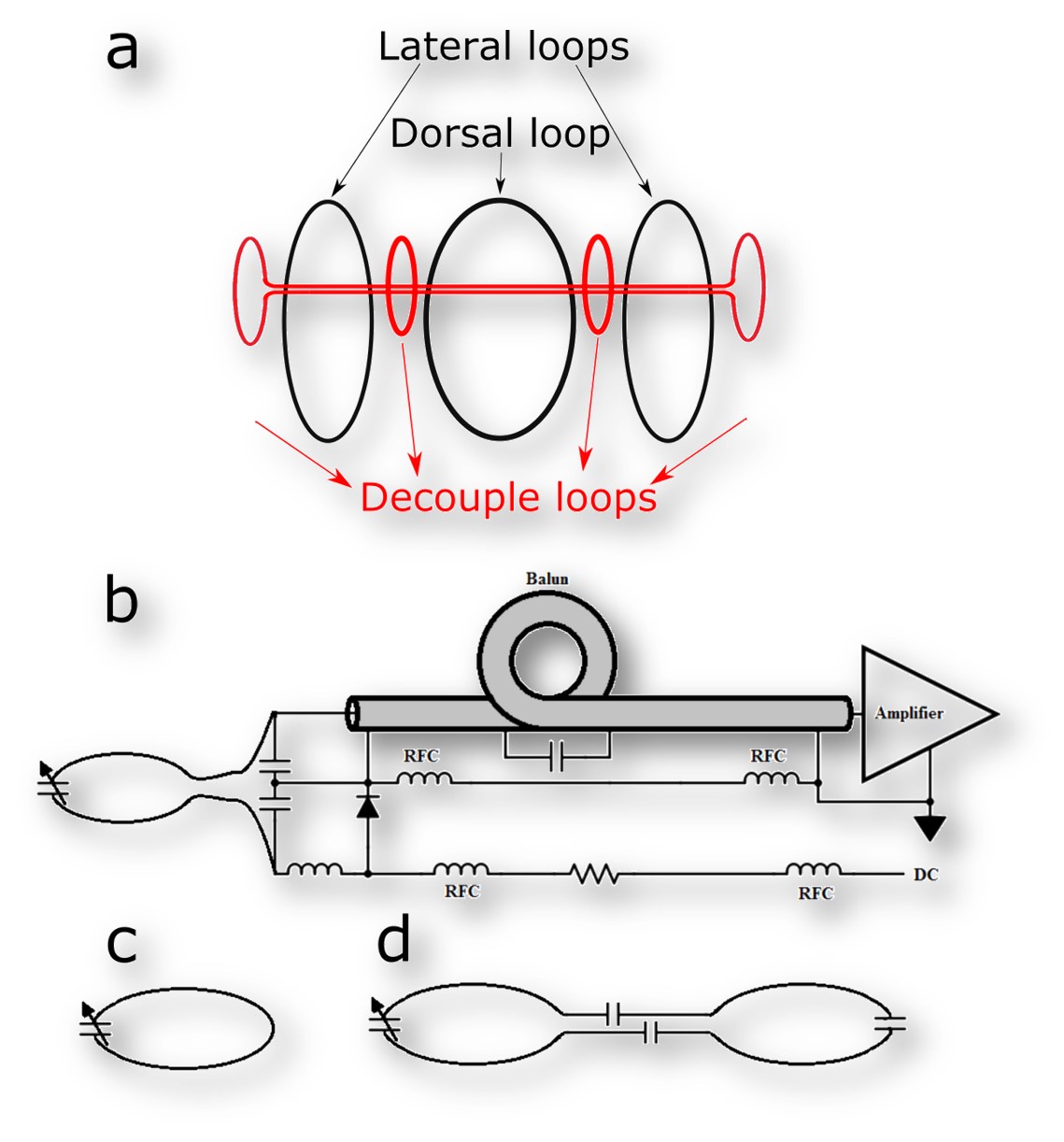 a

Lateral loops

Dorsal loop

Decouple loops

b

Balun

Amplifier

RFC

RFC

RFC

RFC

DC

c

d