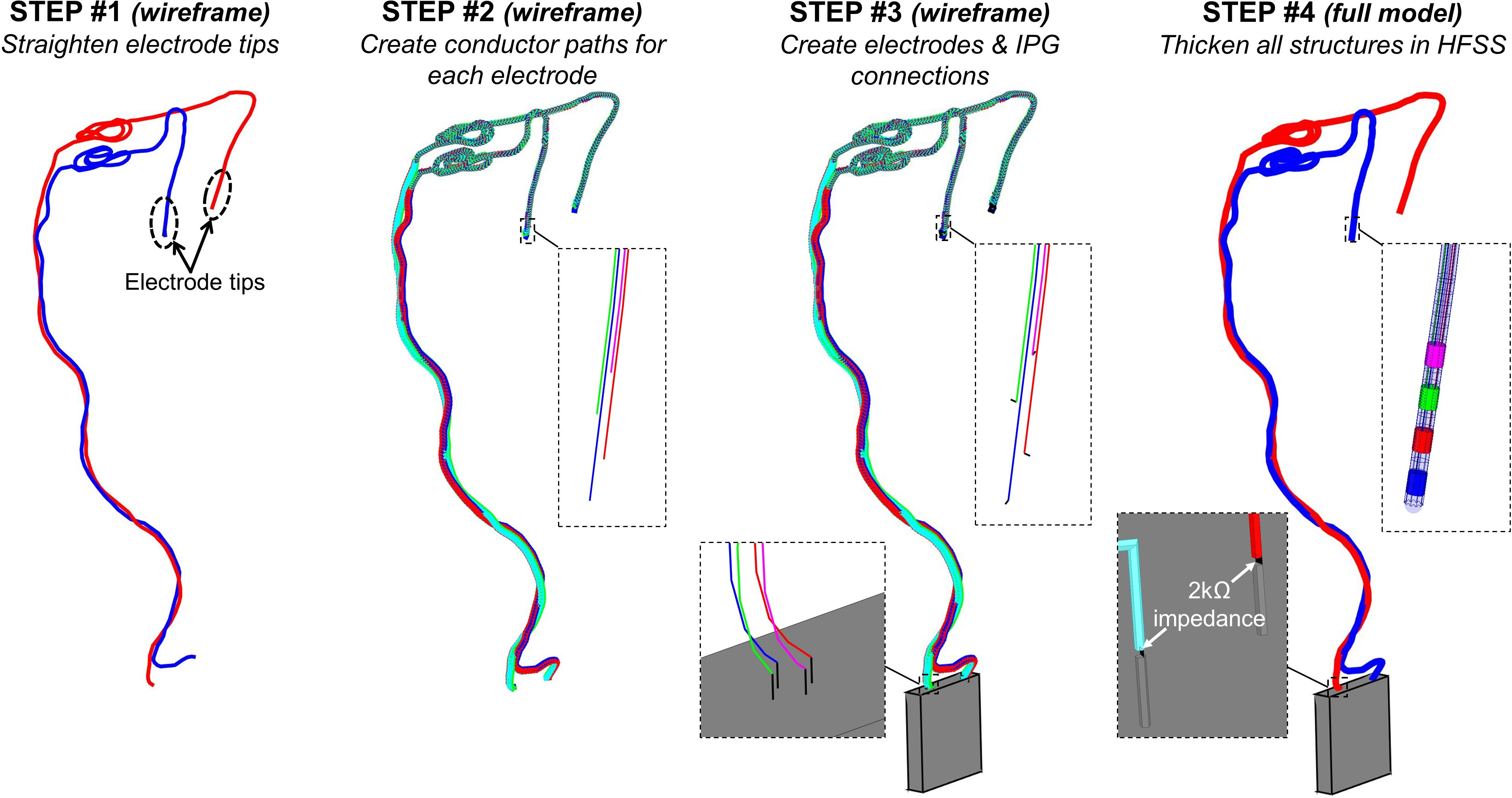 STEP #1 (wireframe)
Straighten electrode tips

Electrode tips

STEP #2 (wireframe)
Create conductor paths for each electrode

STEP #3 (wireframe)
Create electrodes & IPG connections

STEP #4 (full model)
Thicken all structures in HFSS

2kΩ impedance