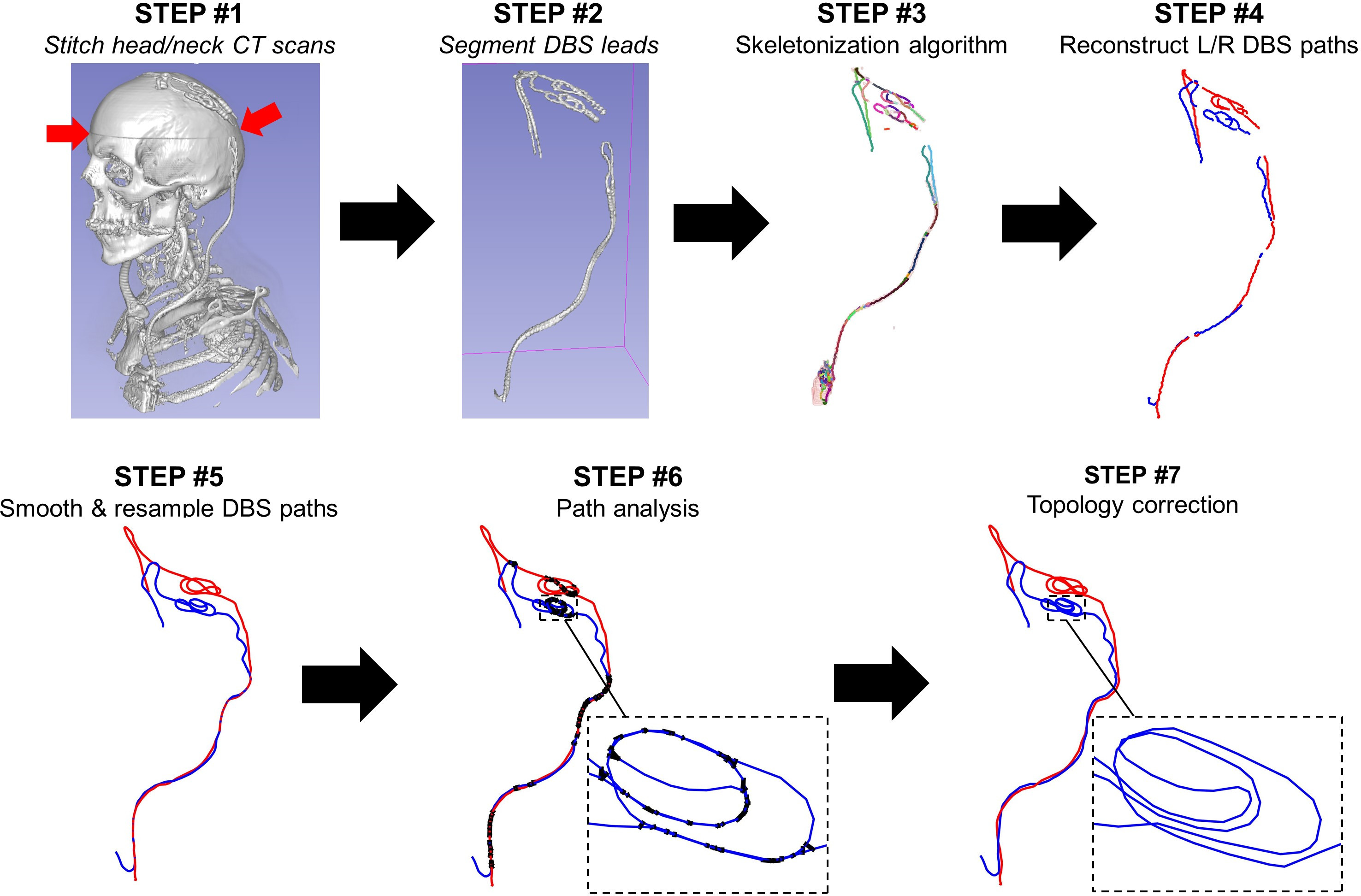 STEP #1
Stitch head/neck CT scans

STEP #2
Segment DBS leads

STEP #3
Skeletonization algorithm

STEP #4
Reconstruct L/R DBS paths

STEP #5
Smooth & resample DBS paths

STEP #6
Path analysis

STEP #7
Topology correction