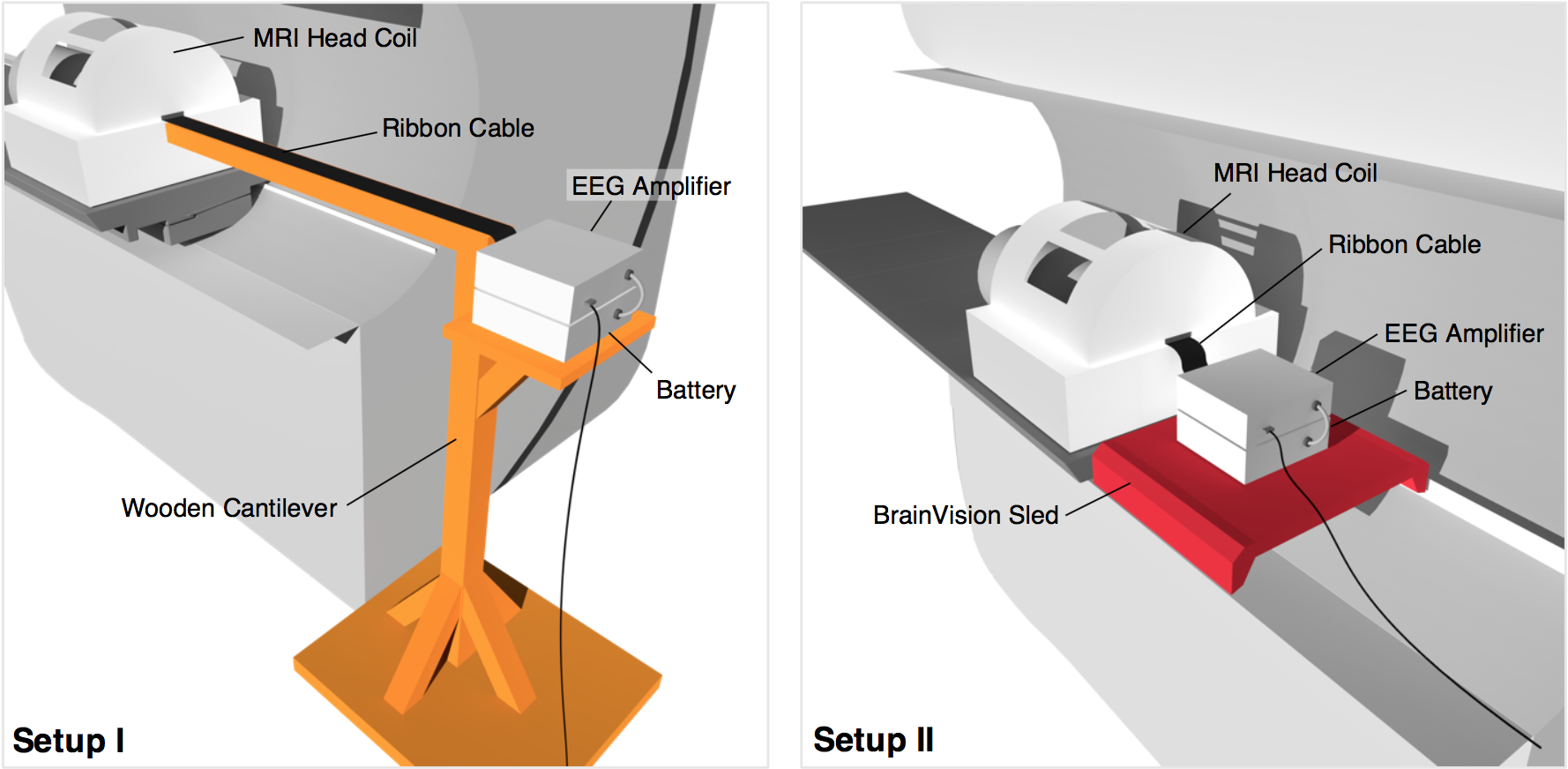 MRI Head Coil
Ribbon Cable
EEG Amplifier
Battery
Wooden Cantilever
Setup I

MRI Head Coil
Ribbon Cable
EEG Amplifier
Battery
BrainVision Sled
Setup II