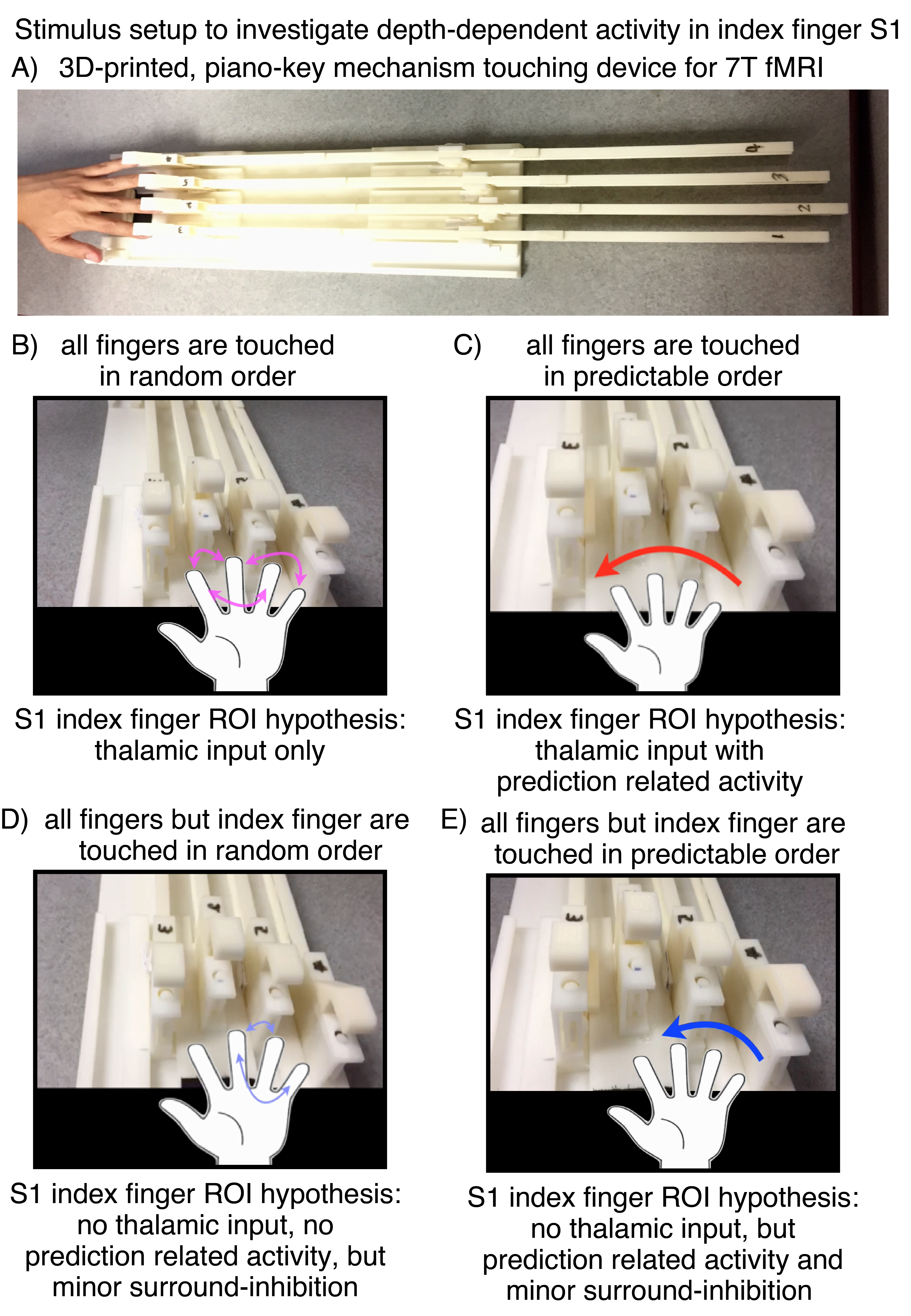 Stimulus setup to investigate depth-dependent activity in index finger S1

A) 3D-printed, piano-key mechanism touching device for 7T fMRI

4

3

2

1

B) all fingers are touched in random order

S1 index finger ROI hypothesis: thalamic input only

C) all fingers are touched in predictable order

S1 index finger ROI hypothesis: thalamic input with prediction related activity

D) all fingers but index finger are touched in random order

S1 index finger ROI hypothesis: no thalamic input, no prediction related activity, but minor surround-inhibition

E) all fingers but index finger are touched in predictable order

S1 index finger ROI hypothesis: no thalamic input, but prediction related activity and minor surround-inhibition