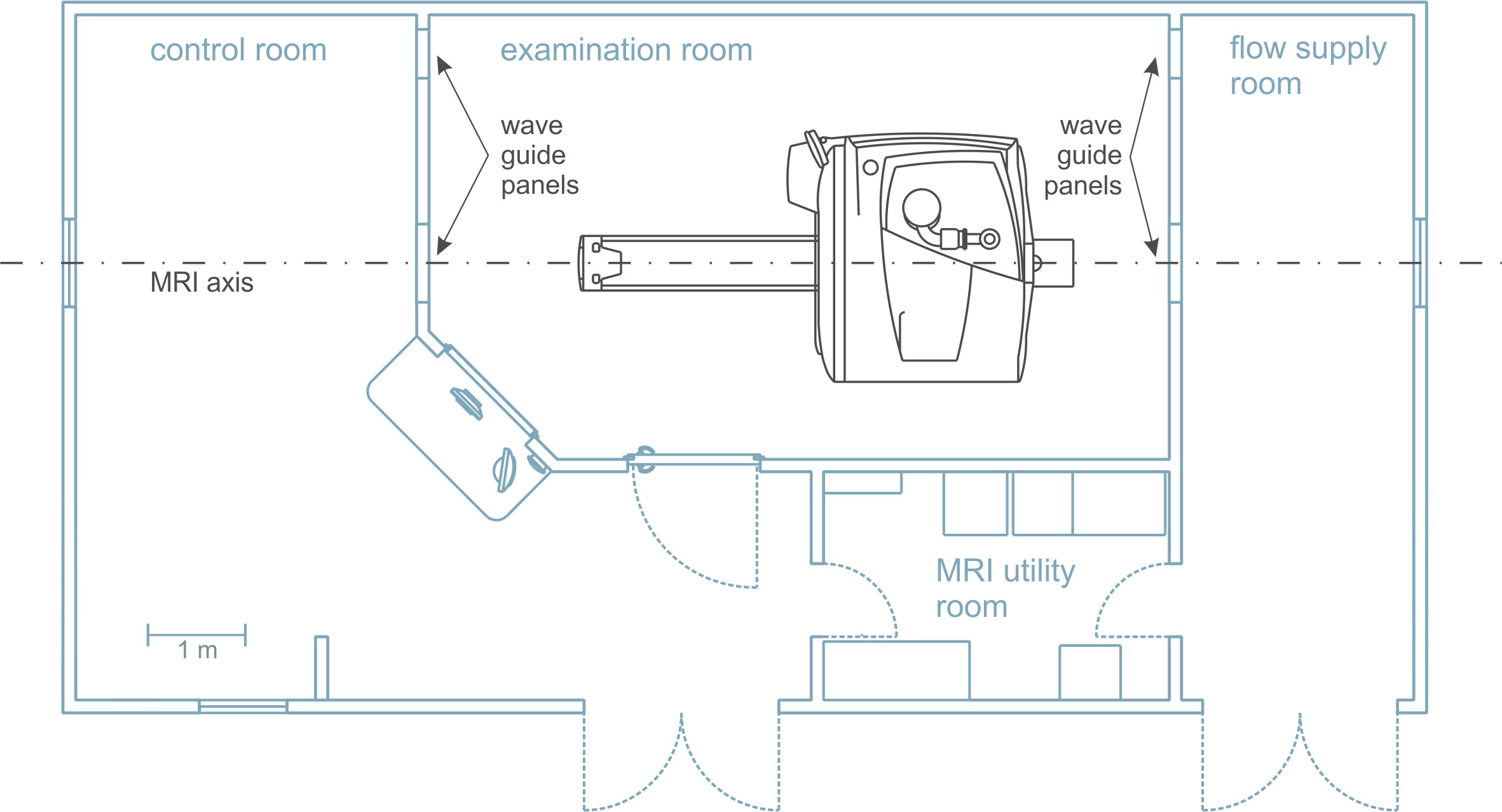 control room

examination room

flow supply room

wave guide panels

wave guide panels

MRI axis

MRI utility room

1 m