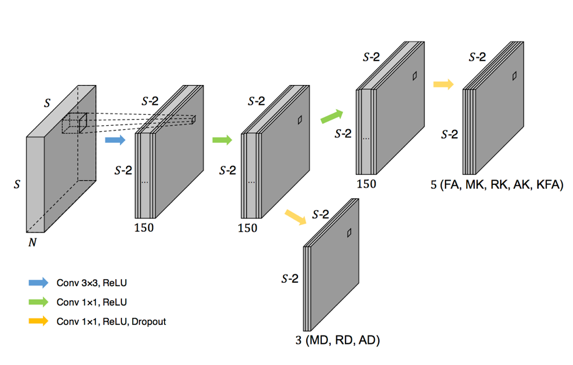 $S$

$S$

$N$

$S$-2

$S$-2

150

$S$-2

$S$-2

150

$S$-2

$S$-2

150

$S$-2

$S$-2

5 (FA, MK, RK, AK, KFA)

$S$-2

$S$-2

3 (MD, RD, AD)

Conv 3×3, ReLU

Conv 1×1, ReLU

Conv 1×1, ReLU, Dropout