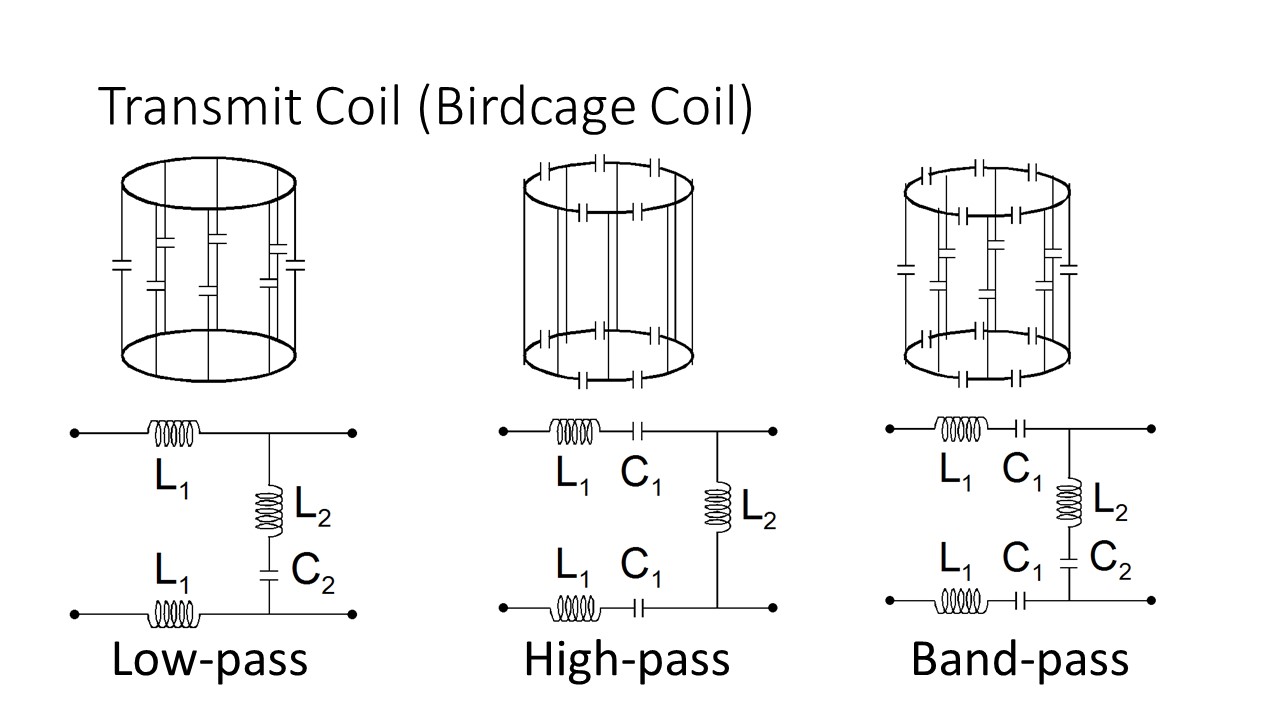 Transmit Coil (Birdcage Coil)

$L_1$

$L_2$

$L_1$

$C_2$

Low-pass

$L_1$ $C_1$

$L_2$

$L_1$ $C_1$

High-pass

$L_1$ $C_1$

$L_2$

$L_1$ $C_1$ $C_2$

Band-pass