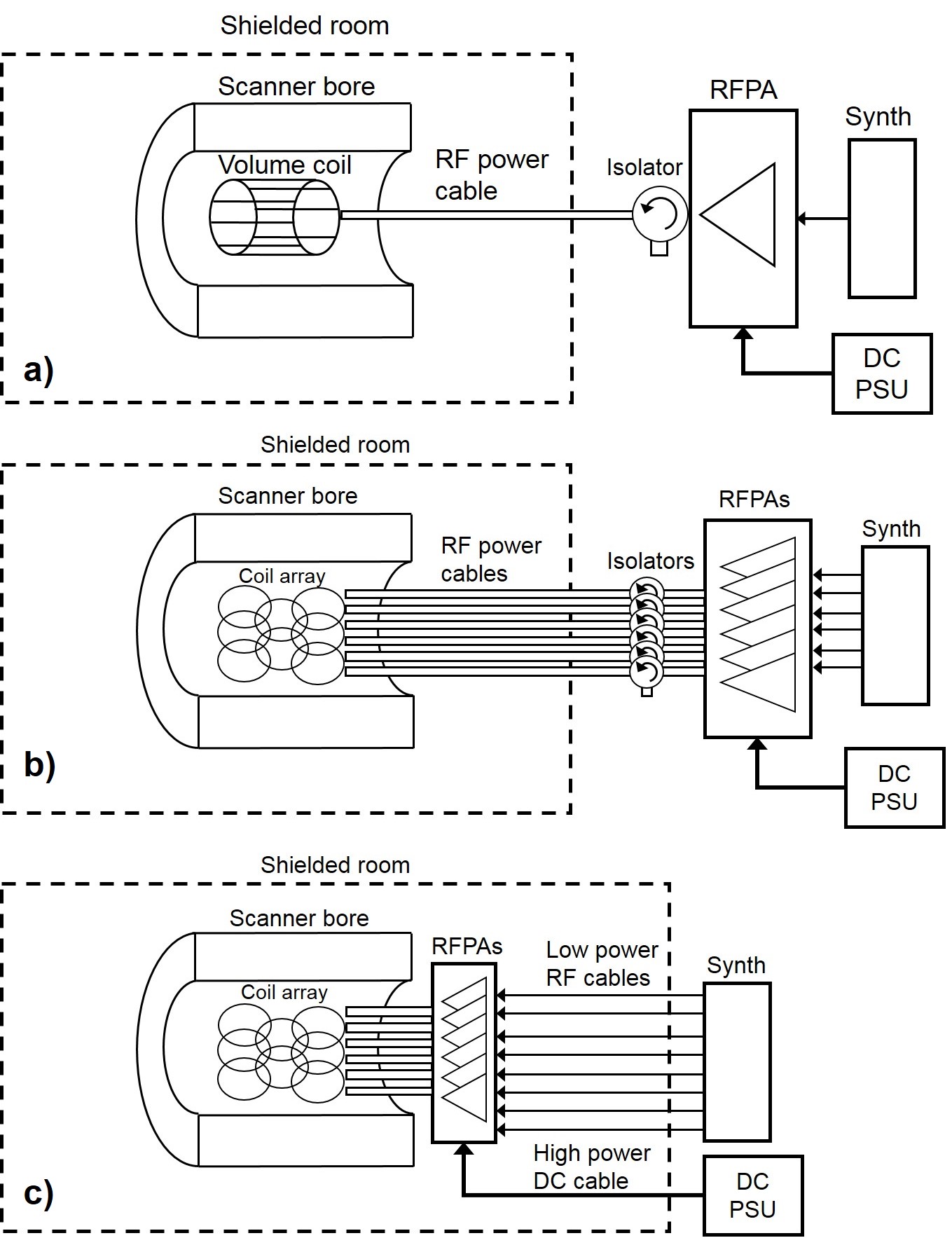 Shielded room

Scanner bore

Volume coil

RF power cable

Isolator

RFPA

Synth

DC PSU

a)

Shielded room

Scanner bore

Coil array

RF power cables

Isolators

RFPAs

Synth

DC PSU

b)

Shielded room

Scanner bore

Coil array

RFPAs

Low power RF cables

Synth

High power DC cable

DC PSU

c)