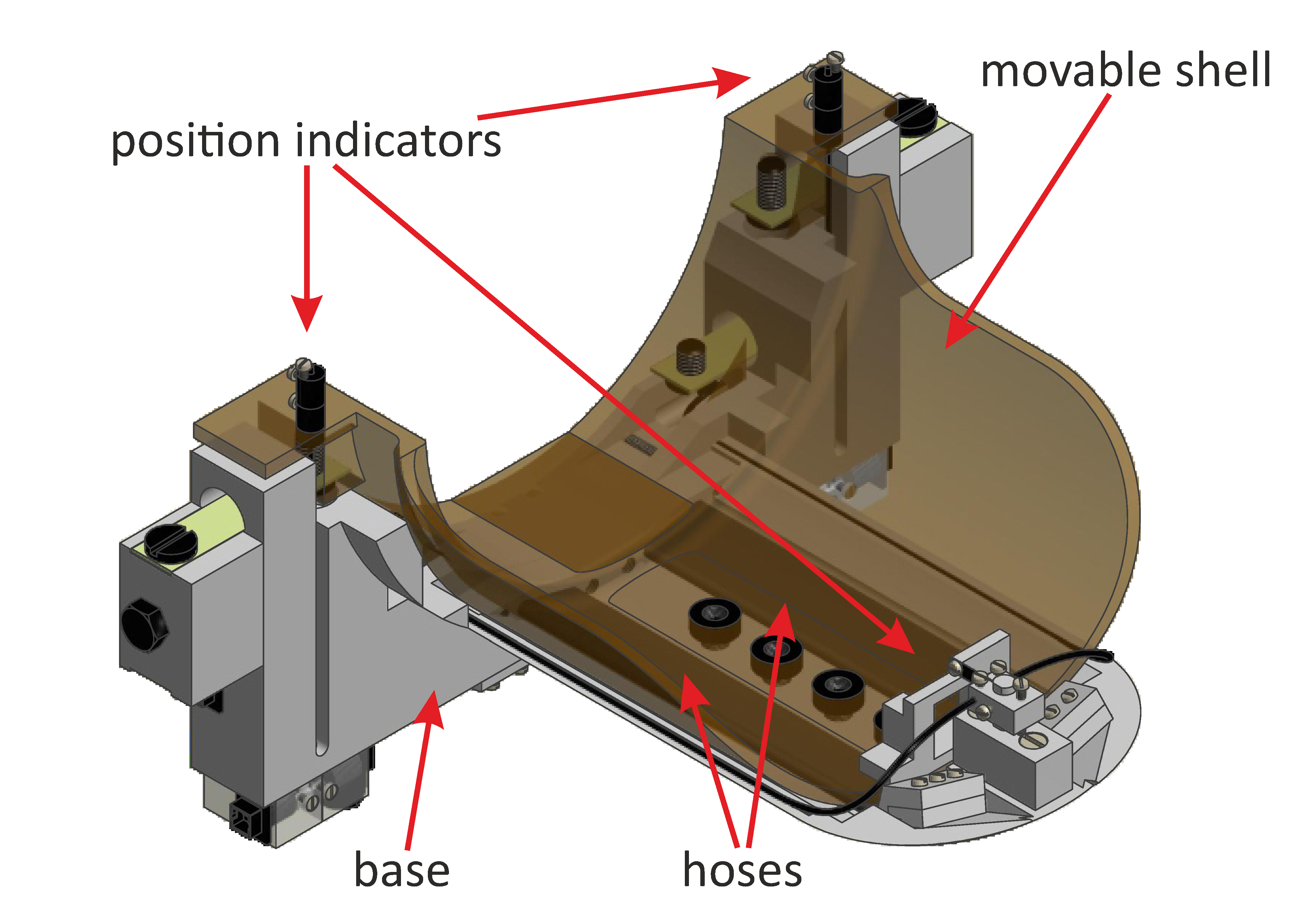 movable shell

position indicators

base

hoses