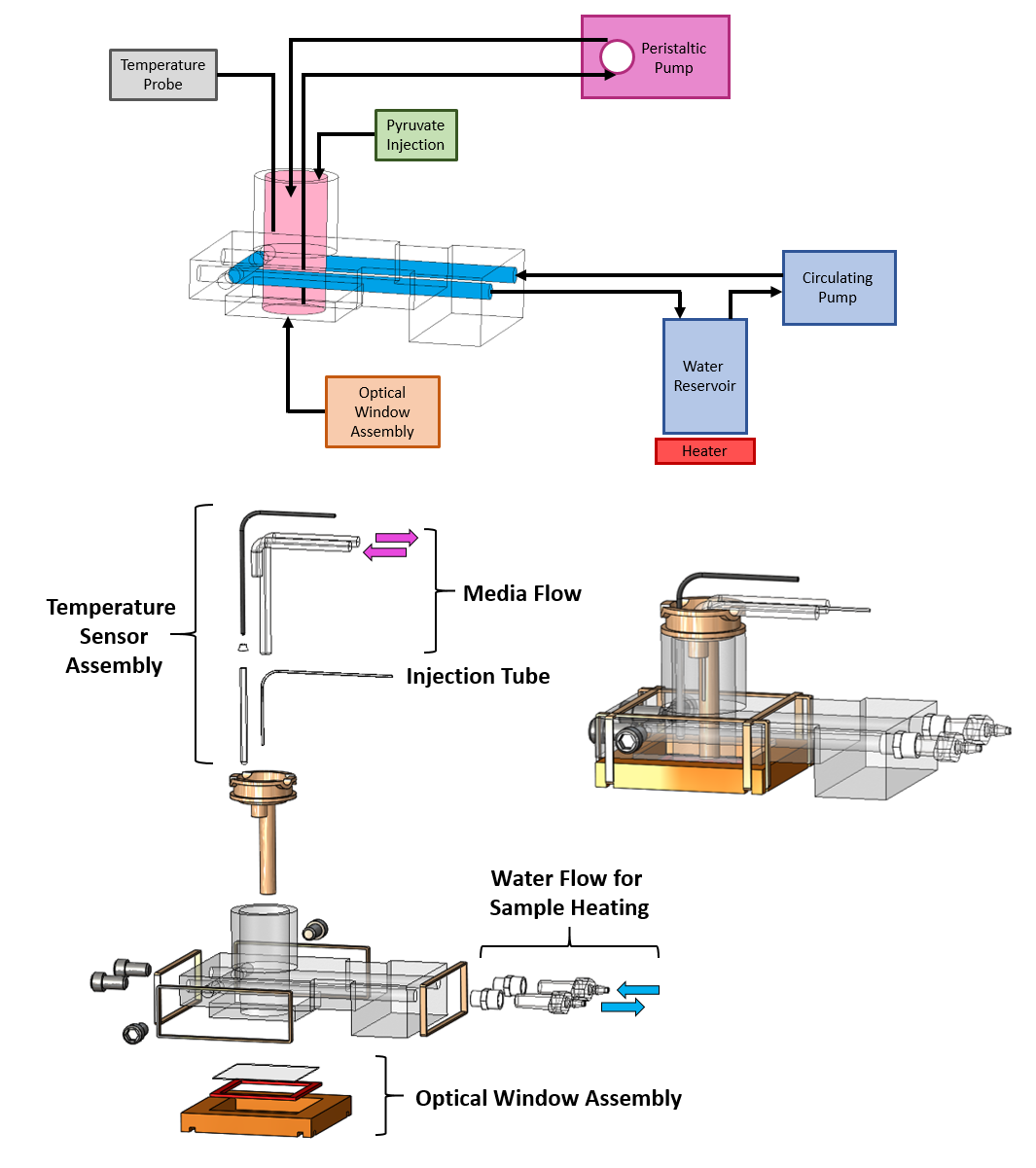 Temperature Probe

Peristaltic Pump

Pyruvate Injection

Circulating Pump

Water Reservoir

Heater

Optical Window Assembly

Temperature Sensor Assembly

Media Flow

Injection Tube

Water Flow for Sample Heating

Optical Window Assembly