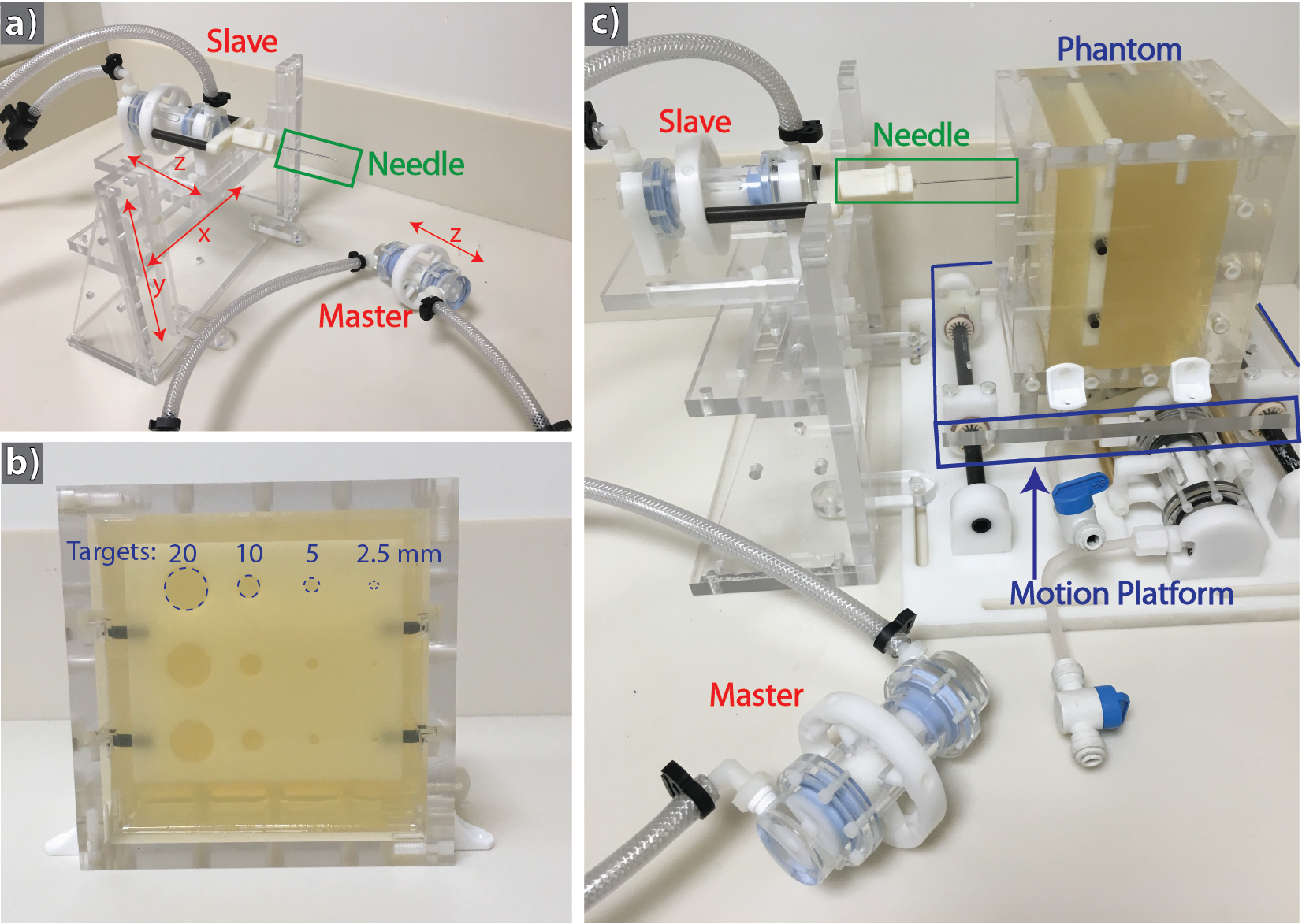 a)

Slave

Needle

z

x

y

z

Master

b)

Targets: 20 10 5 2.5 mm

c)

Phantom

Slave

Needle

Motion Platform

Master