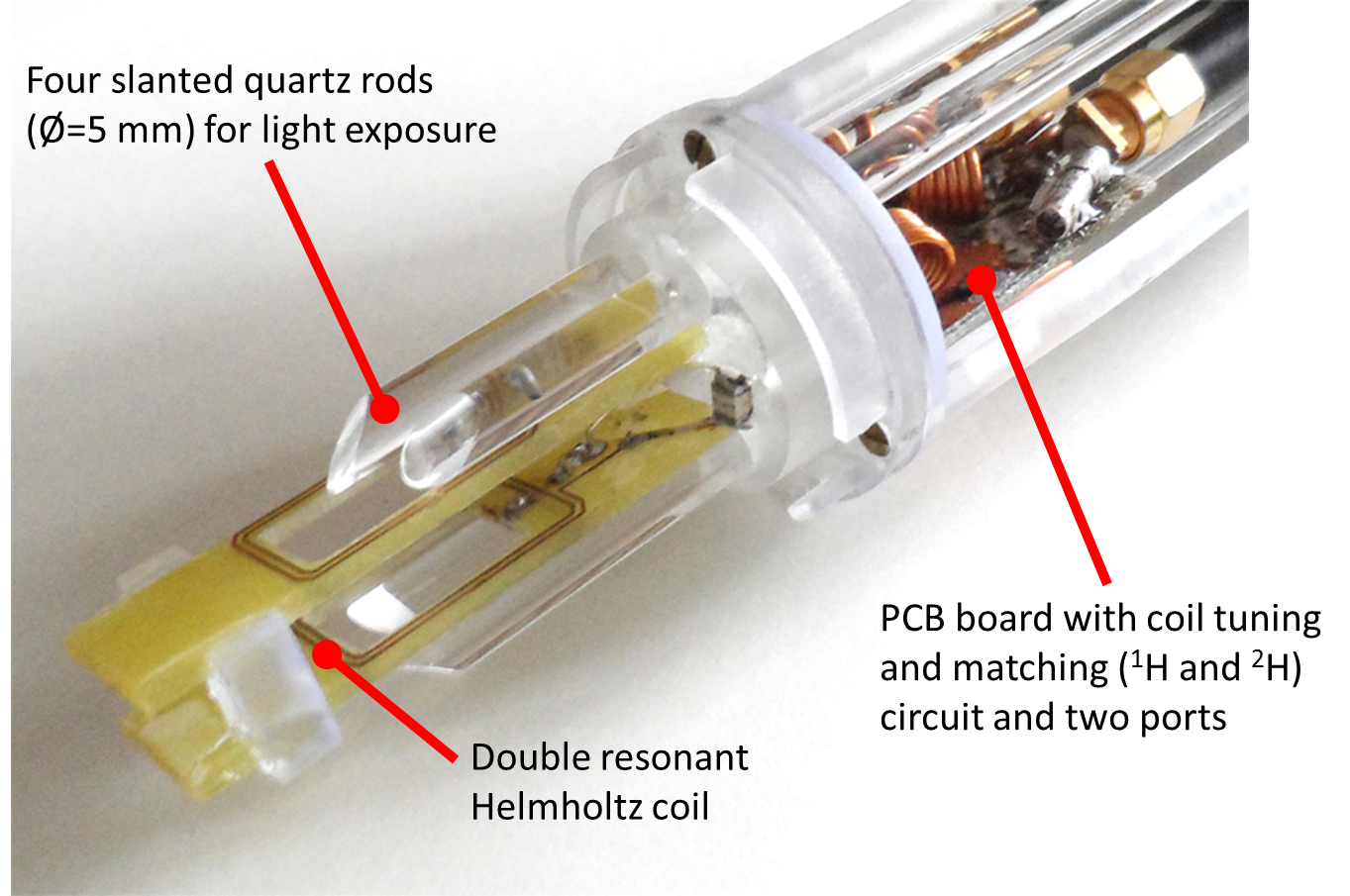 Four slanted quartz rods (Ø=5 mm) for light exposure

PCB board with coil tuning and matching ($^1$H and $^2$H) circuit and two ports

Double resonant Helmholtz coil