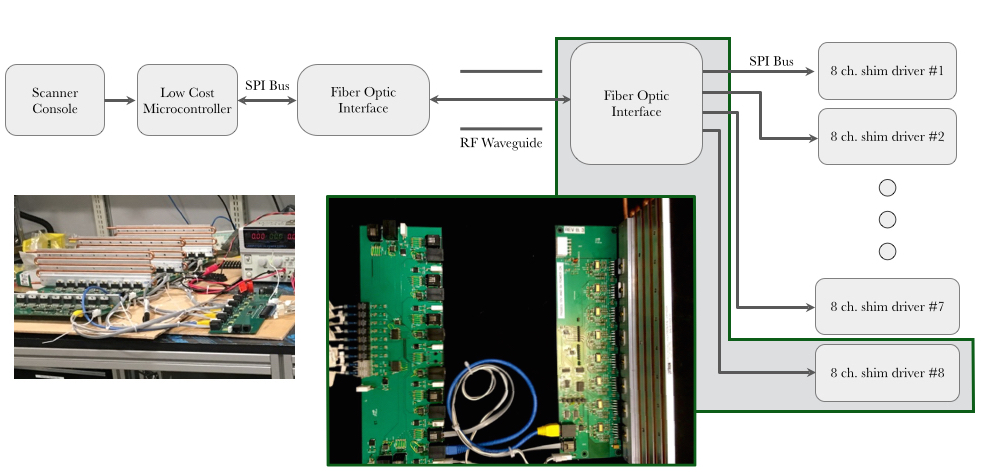 Scanner Console

Low Cost Microcontroller

SPI Bus

Fiber Optic Interface

RF Waveguide

Fiber Optic Interface

SPI Bus

8 ch. shim driver #1

8 ch. shim driver #2

8 ch. shim driver #7

8 ch. shim driver #8