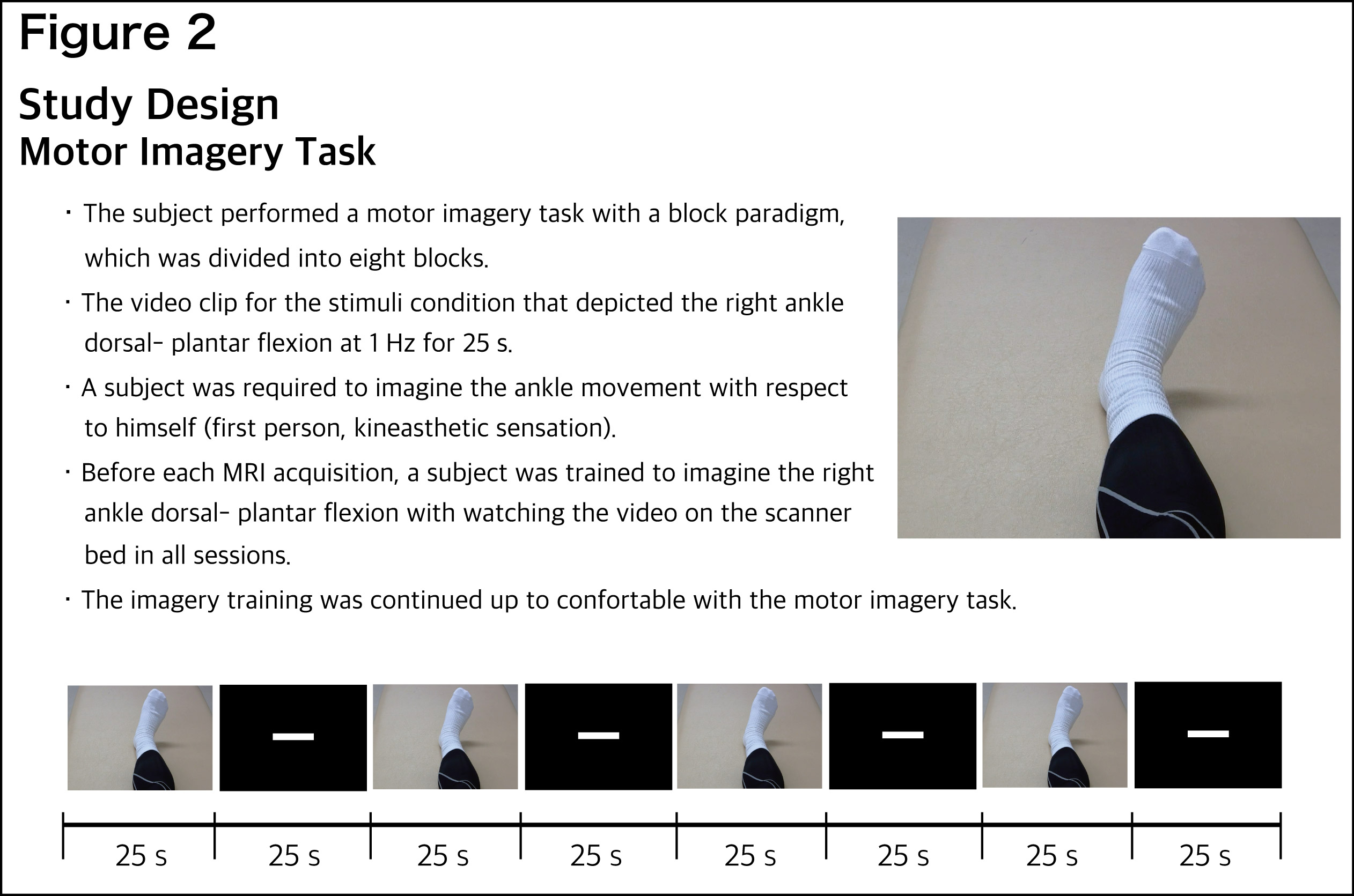 Figure 2

Study Design
Motor Imagery Task

· The subject performed a motor imagery task with a block paradigm, which was divided into eight blocks.

· The video clip for the stimuli condition that depicted the right ankle dorsal- plantar flexion at 1 Hz for 25 s.

· A subject was required to imagine the ankle movement with respect to himself (first person, kineasthetic sensation).

· Before each MRI acquisition, a subject was trained to imagine the right ankle dorsal- plantar flexion with watching the video on the scanner bed in all sessions.

· The imagery training was continued up to confortable with the motor imagery task.

25 s 25 s 25 s 25 s 25 s 25 s 25 s 25 s