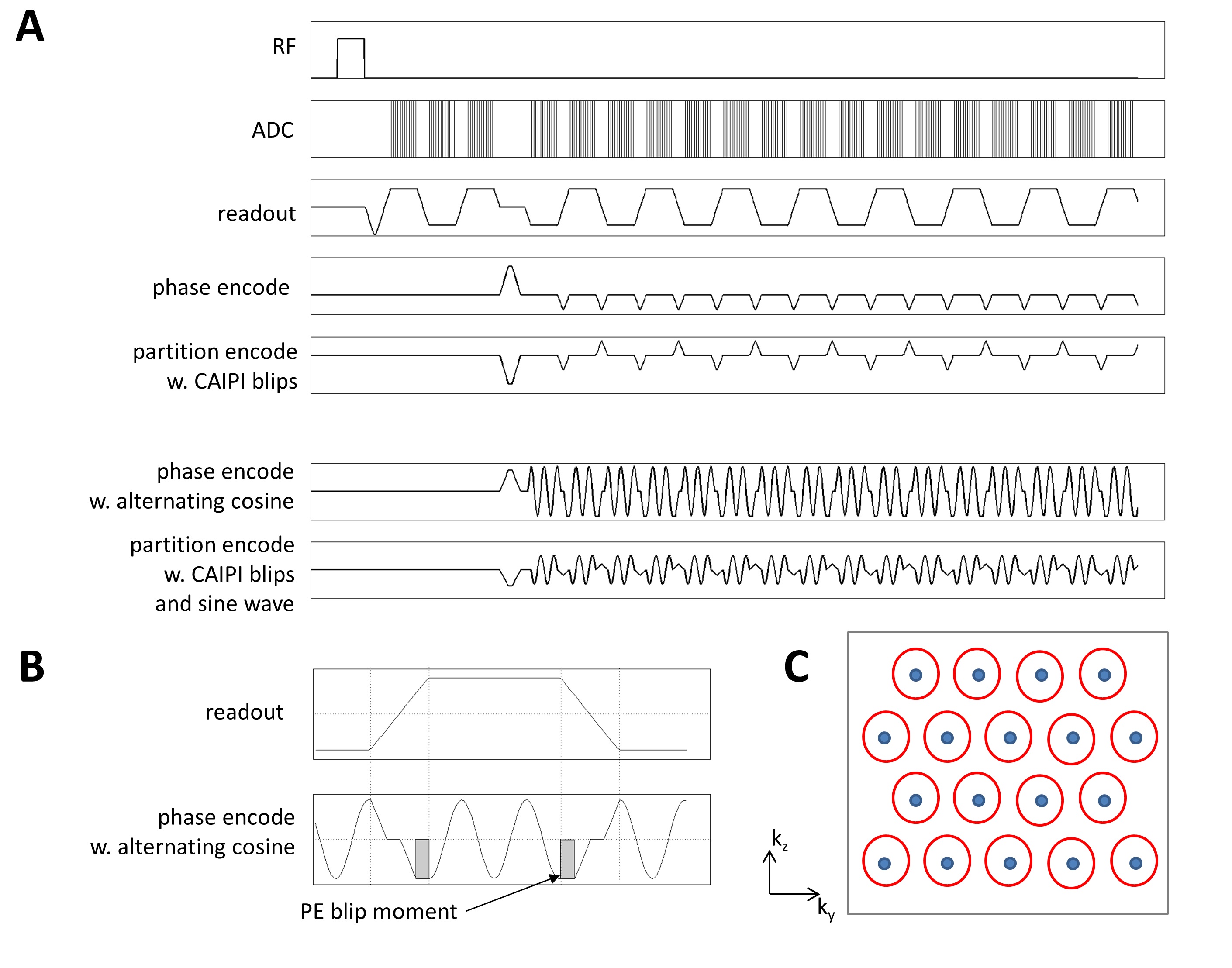 A

RF

ADC

readout

phase encode

partition encode
w. CAIPI blips

phase encode
w. alternating cosine

partition encode
w. CAIPI blips
and sine wave

B

readout

phase encode
w. alternating cosine

PE blip moment

C

$k_z$

$k_y$