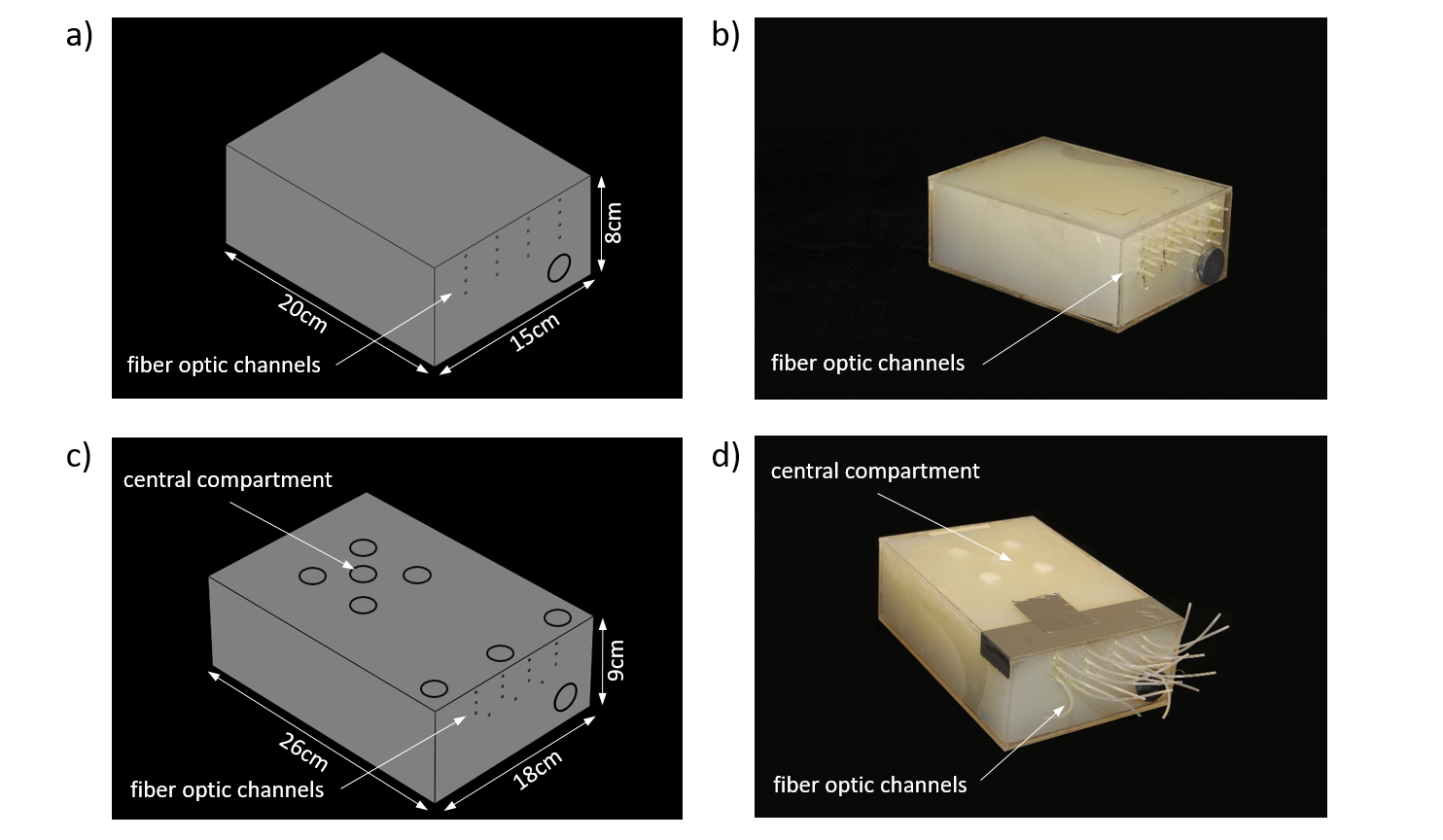 a)

8cm

20cm

15cm

fiber optic channels

b)

fiber optic channels

c)

central compartment

9cm

26cm

18cm

fiber optic channels

d)

central compartment

fiber optic channels