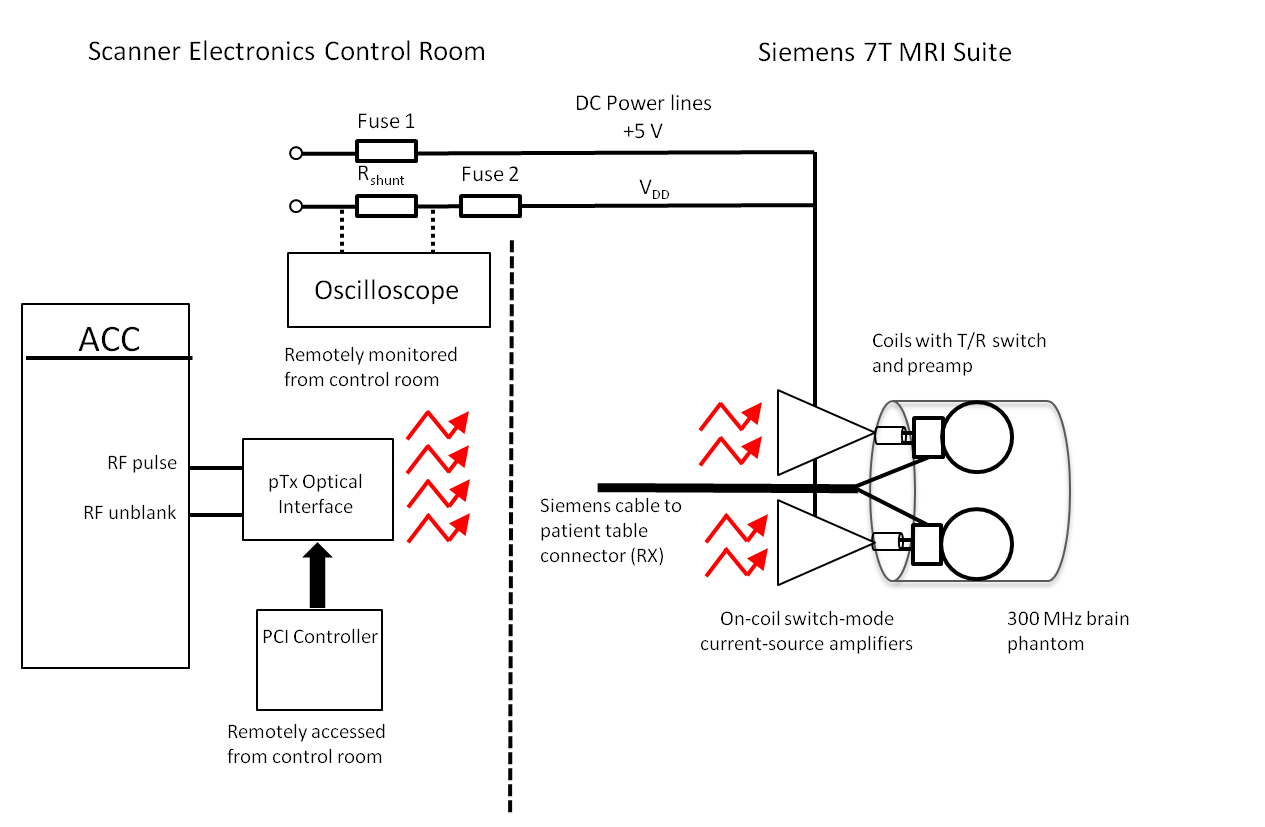 Scanner Electronics Control Room

Siemens 7T MRI Suite

Fuse 1

DC Power lines +5 V

$R_{shunt}$

Fuse 2

$V_{DD}$

Oscilloscope

Remotely monitored from control room

ACC

RF pulse

RF unblank

pTx Optical Interface

PCI Controller

Remotely accessed from control room

Coils with T/R switch and preamp

Siemens cable to patient table connector (RX)

On-coil switch-mode current-source amplifiers

300 MHz brain phantom