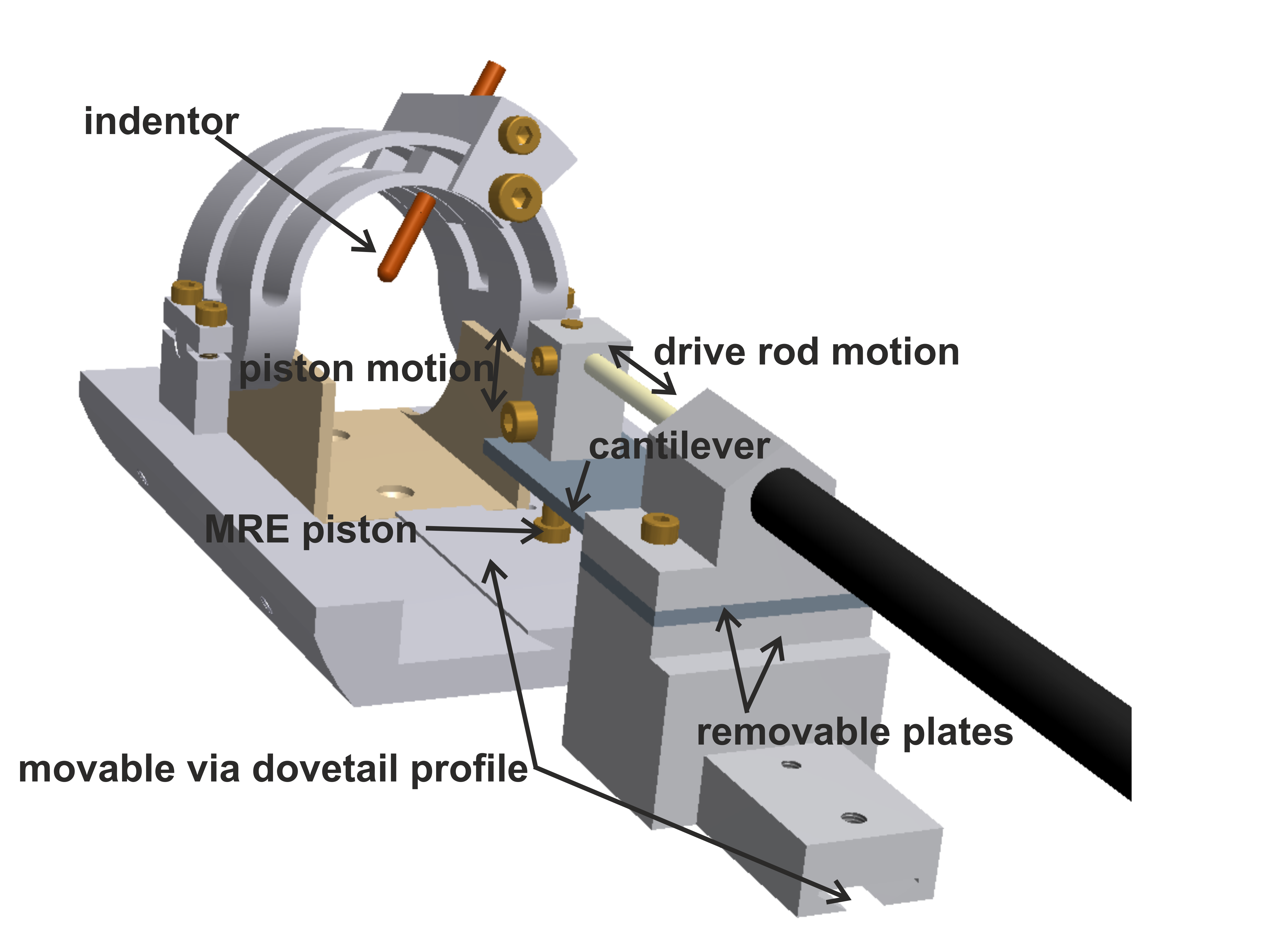 indentor

piston motion

drive rod motion

cantilever

MRE piston

removable plates

movable via dovetail profile