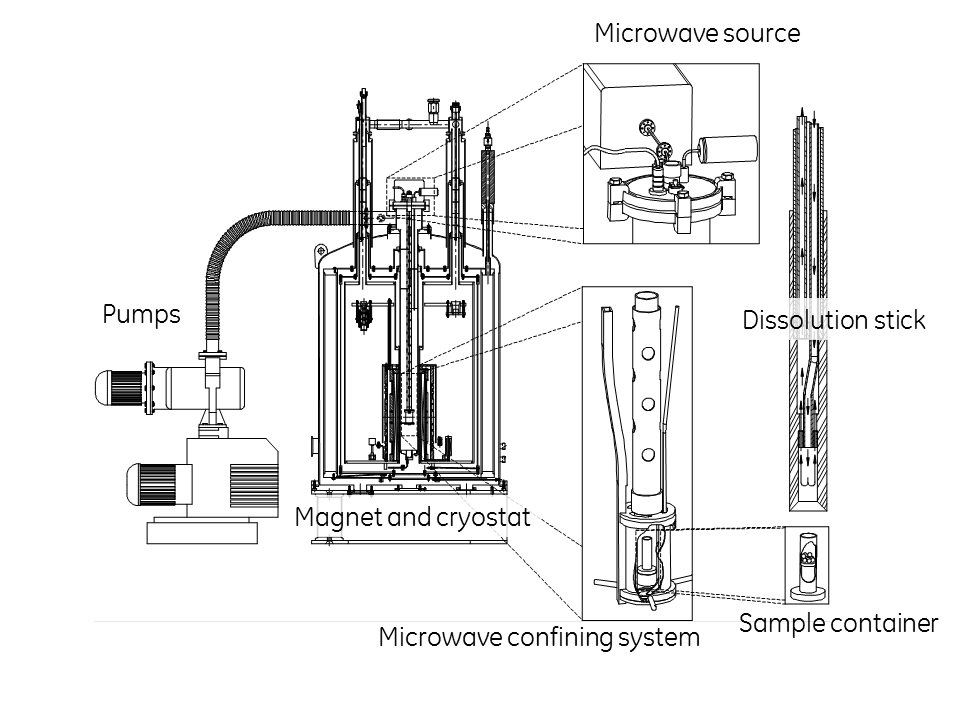 Microwave source

Pumps

Dissolution stick

Magnet and cryostat

Sample container

Microwave confining system