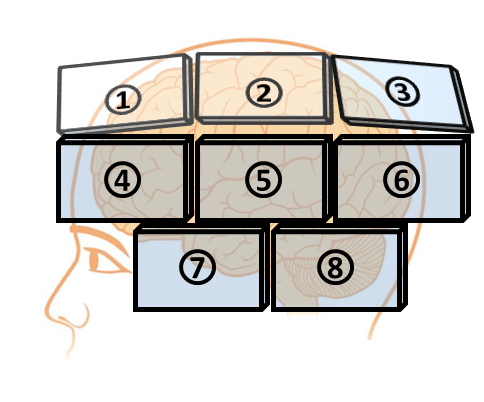 1
2
3
4
5
6
7
8