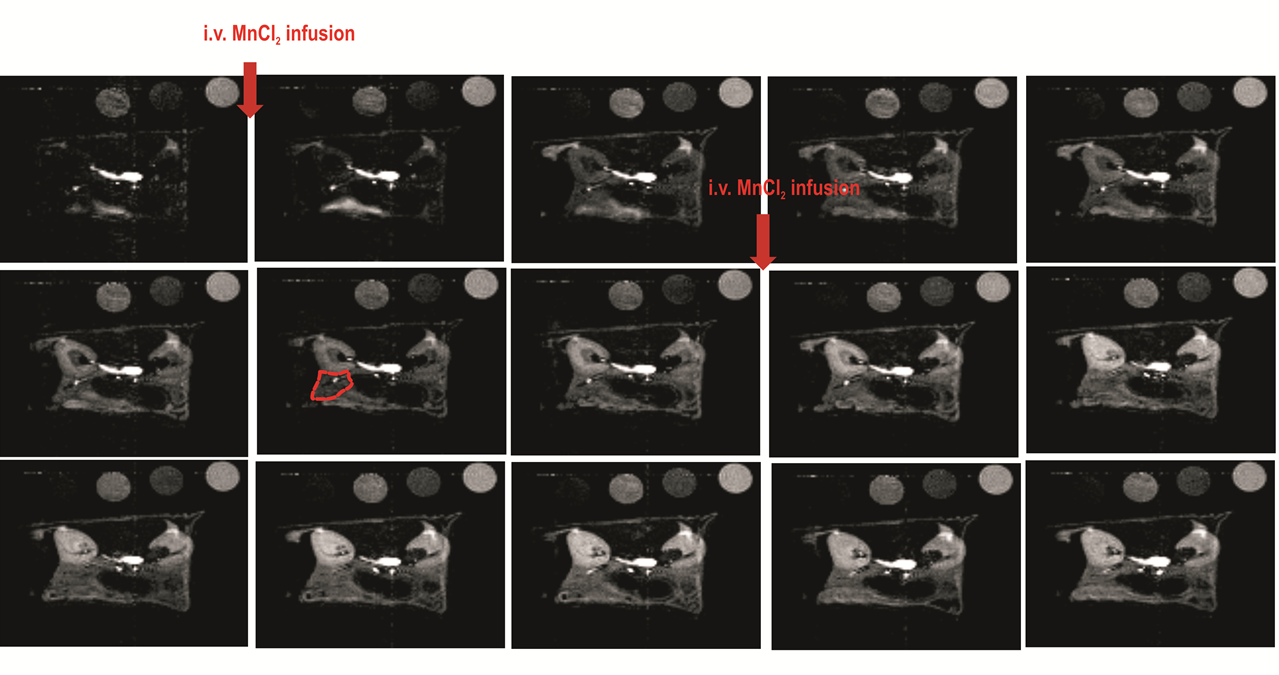 i.v. $MnCl_2$ infusion

i.v. $MnCl_2$ infusion