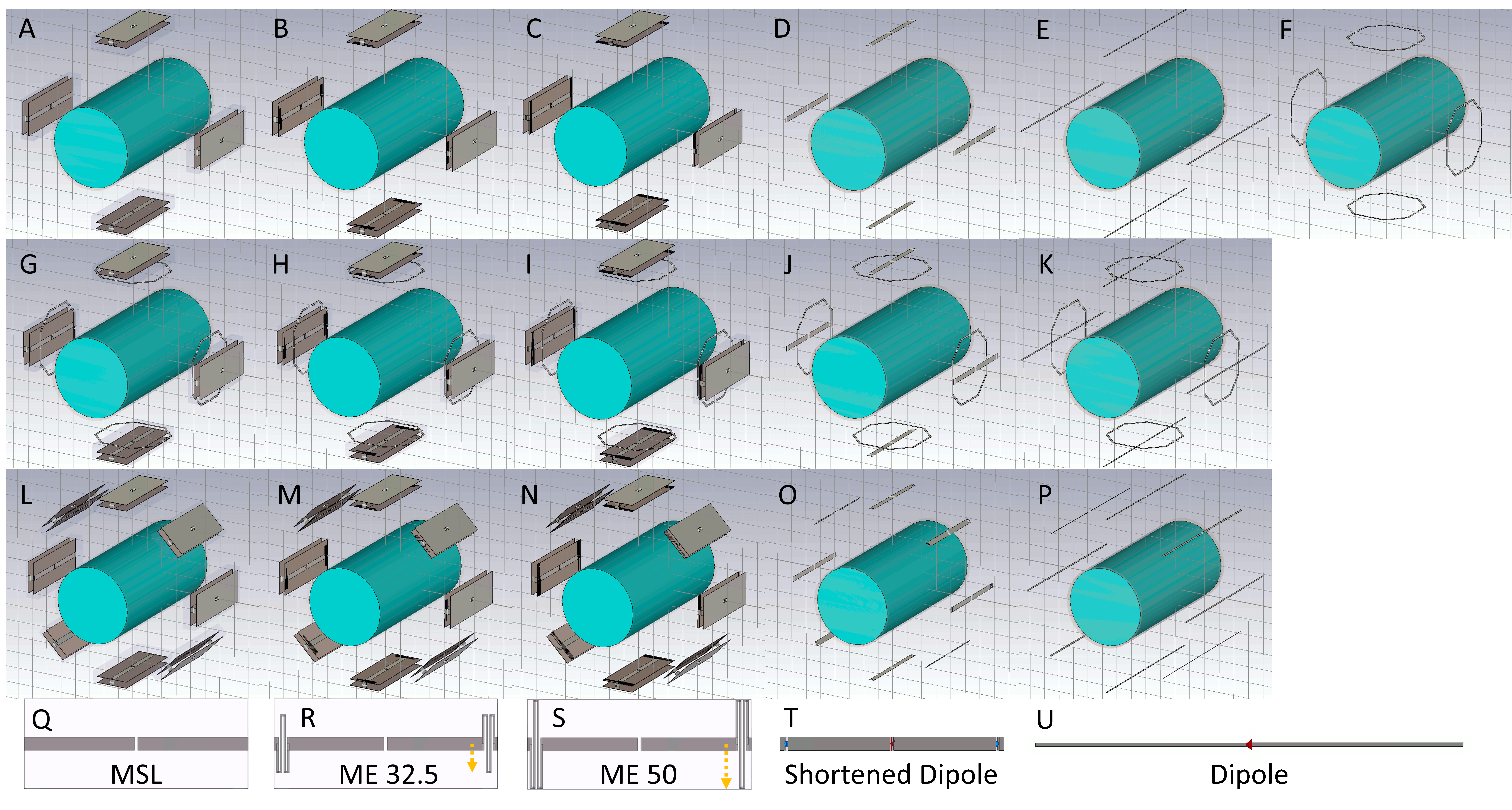 A B C D E F

G H I J K

L M N O P

Q MSL

R ME 32.5

S ME 50

T Shortened Dipole

U Dipole