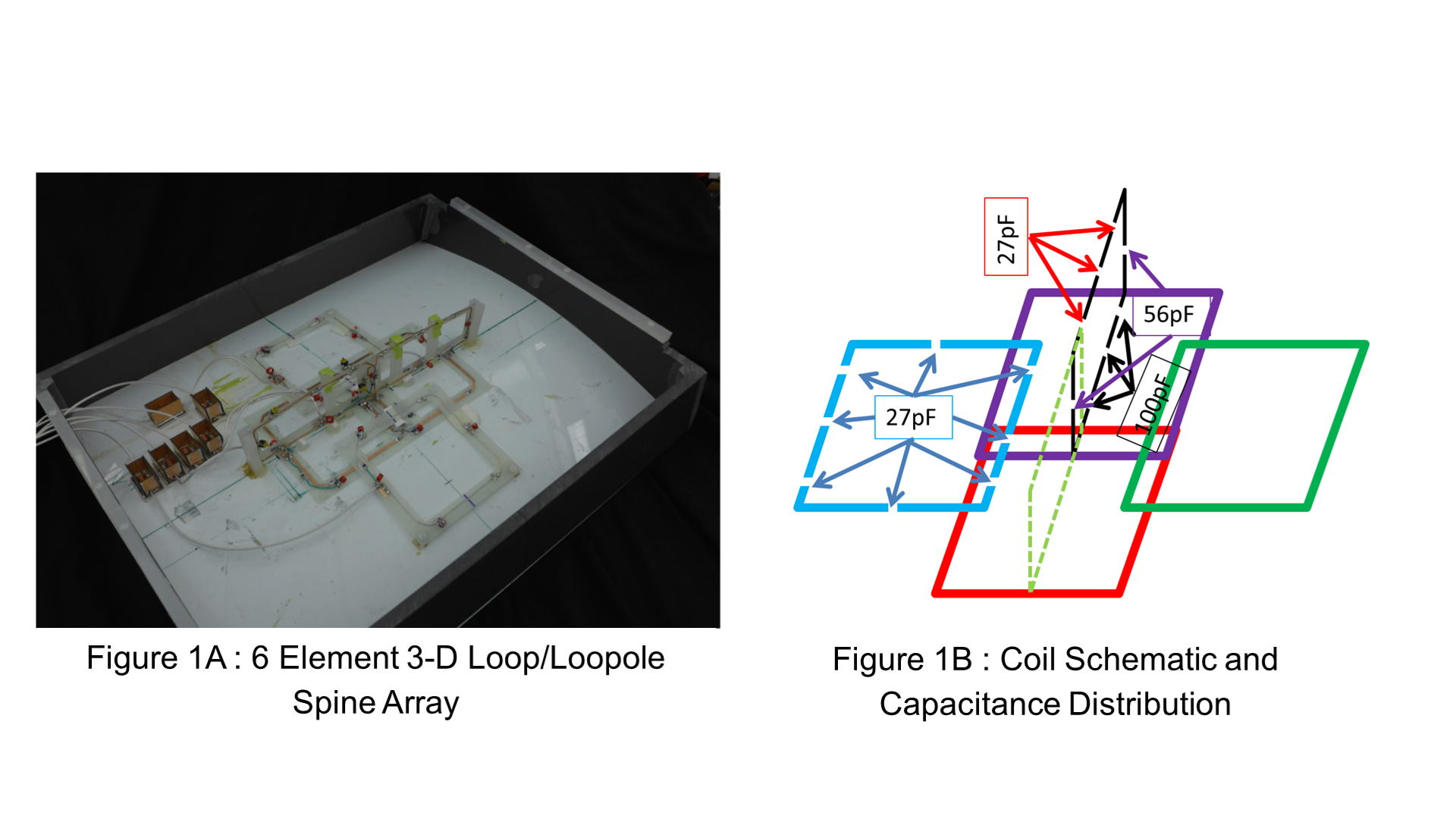 Figure 1A : 6 Element 3-D Loop/Loopole Spine Array

27pF

56pF

27pF

100pF

Figure 1B : Coil Schematic and Capacitance Distribution