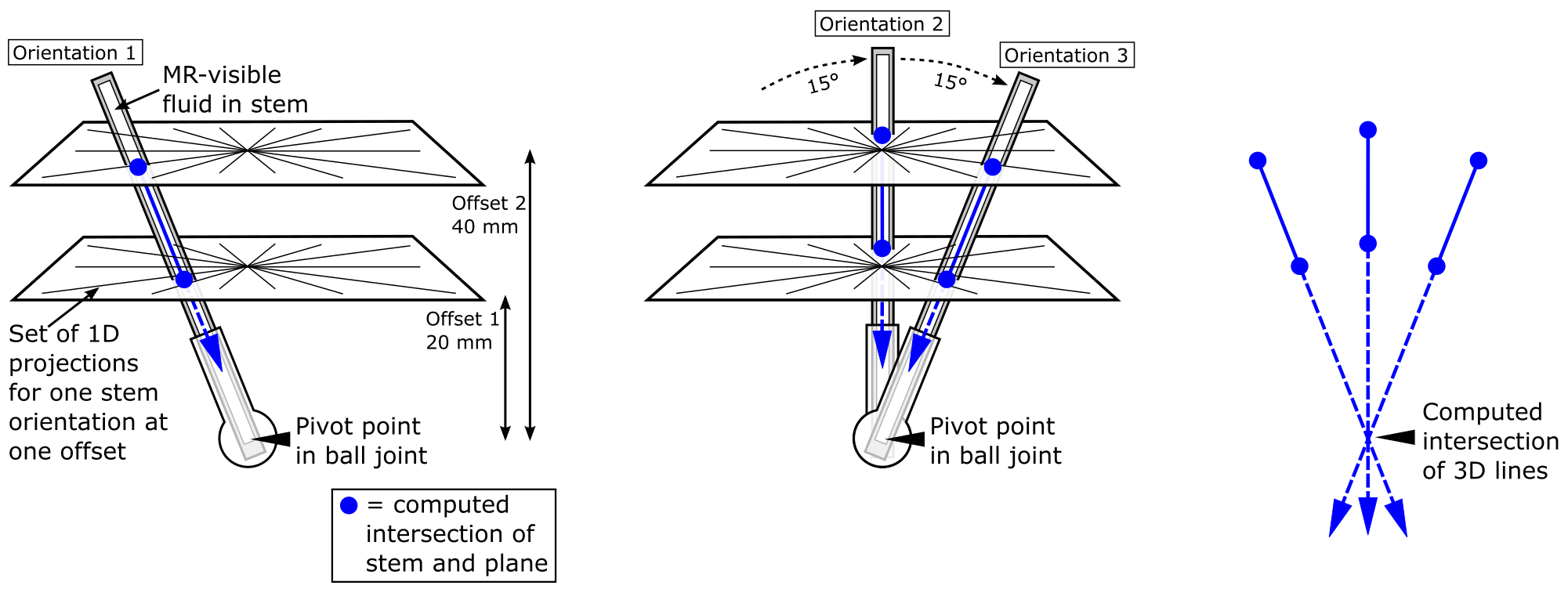 Orientation 1

MR-visible fluid in stem

Offset 2
40 mm

Offset 1
20 mm

Set of 1D projections for one stem orientation at one offset

Pivot point in ball joint

= computed intersection of stem and plane

Orientation 2

Orientation 3

15°

15°

Pivot point in ball joint

Computed intersection of 3D lines