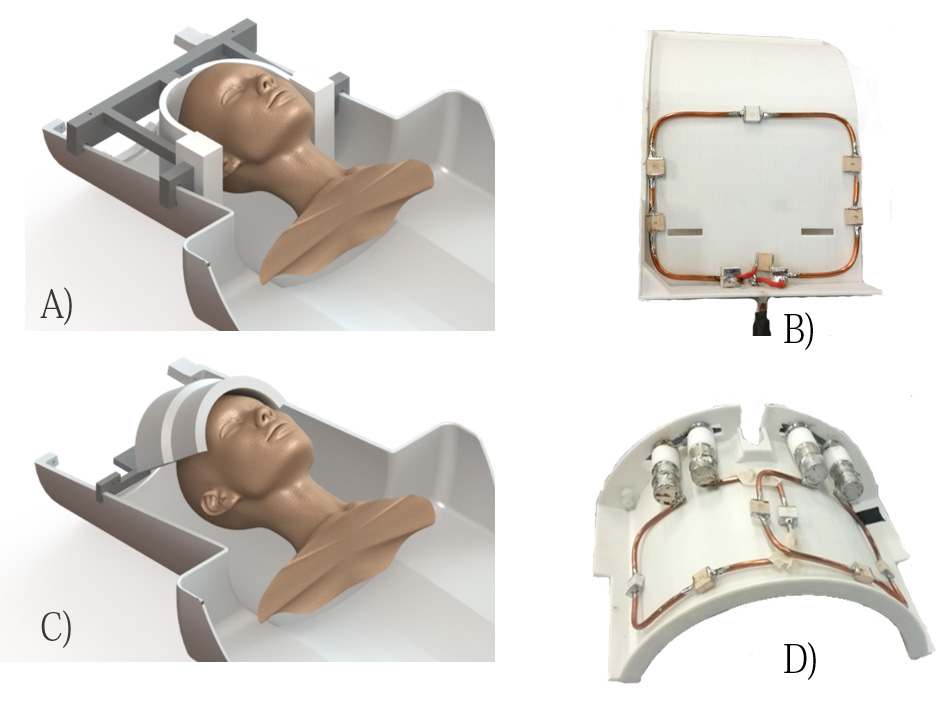 A)

B)

C)

D)