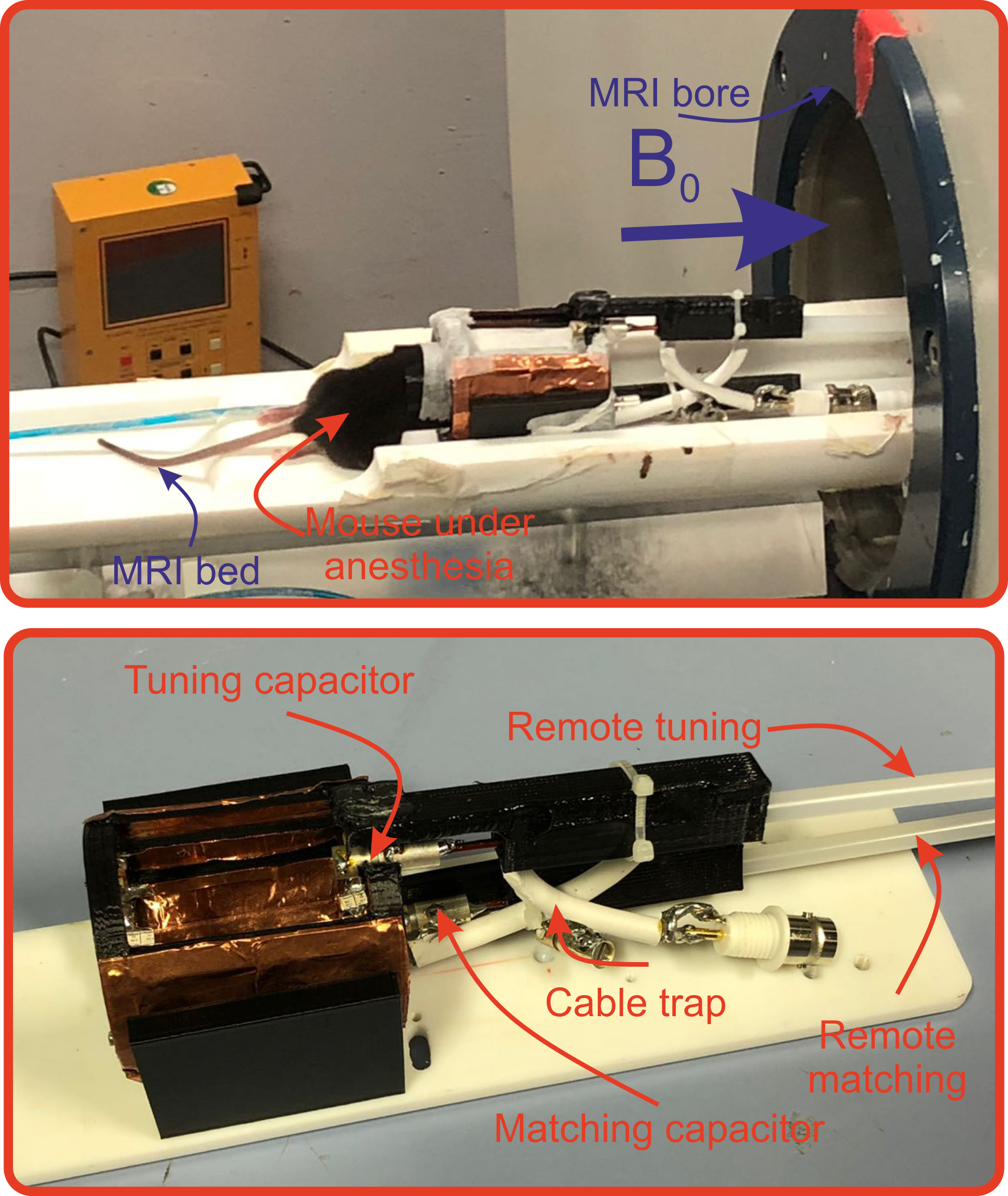 MRI bore

$B_0$

Mouse under anesthesia

MRI bed

Tuning capacitor

Remote tuning

Cable trap

Remote matching

Matching capacitor