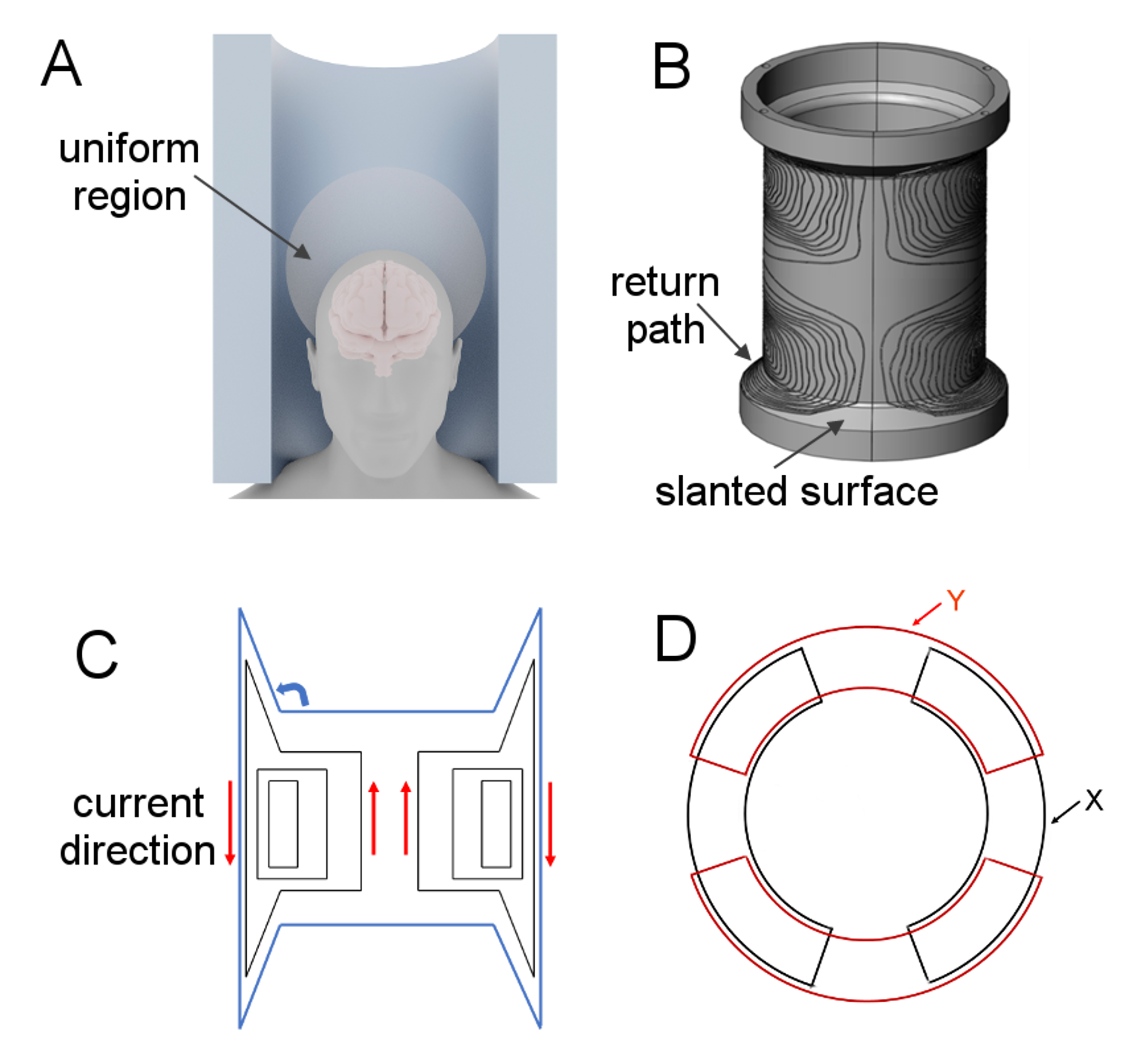 A

uniform region

B

return path

slanted surface

C

current direction

D

Y

X