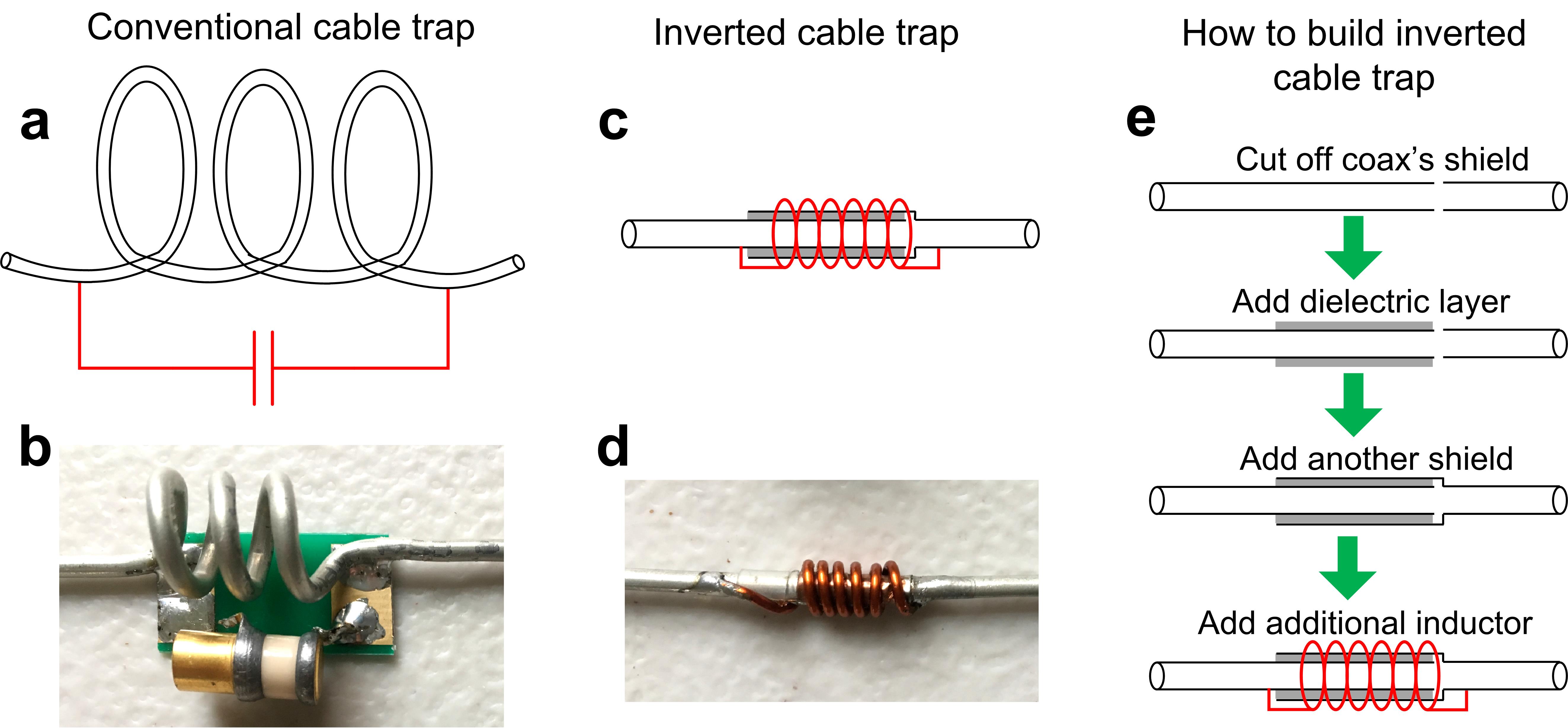 Conventional cable trap

a

b

Inverted cable trap

c

d

How to build inverted cable trap

e

Cut off coax's shield

Add dielectric layer

Add another shield

Add additional inductor