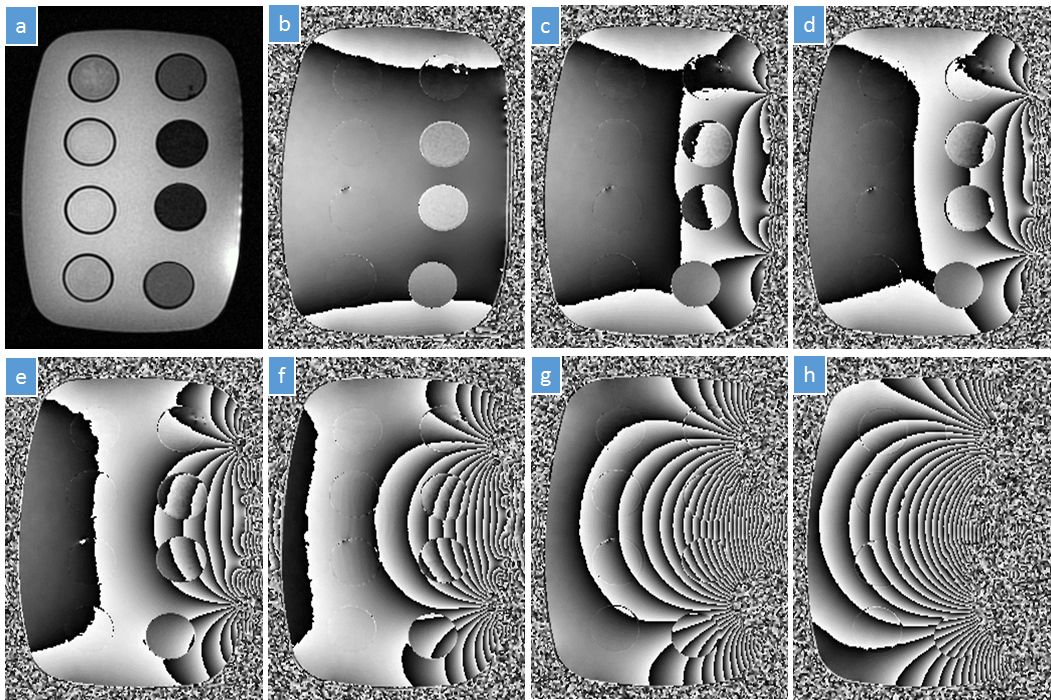 a
b
c
d
e
f
g
h