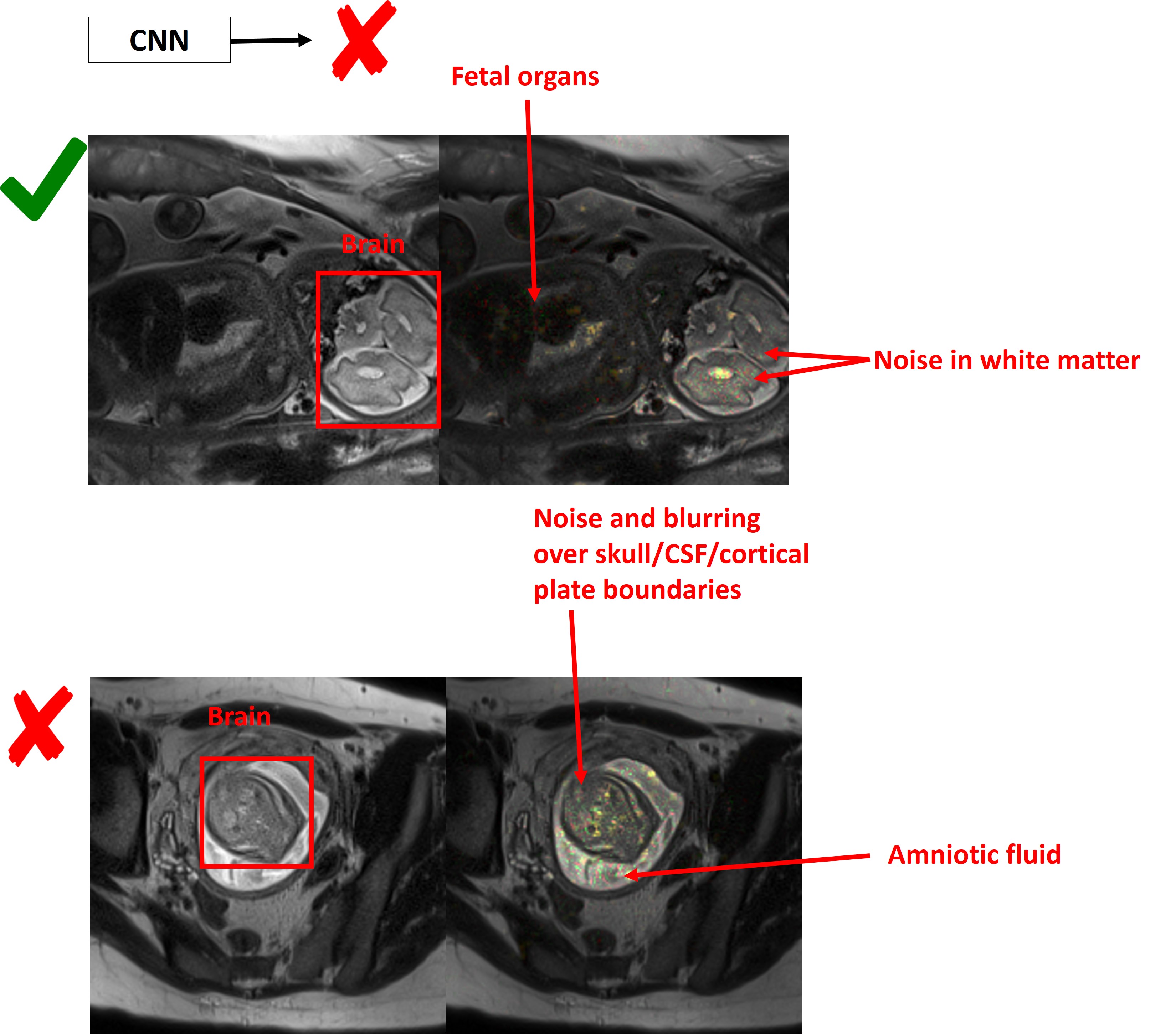 CNN

Fetal organs

Brain

Noise in white matter

Noise and blurring over skull/CSF/cortical plate boundaries

Brain

Amniotic fluid